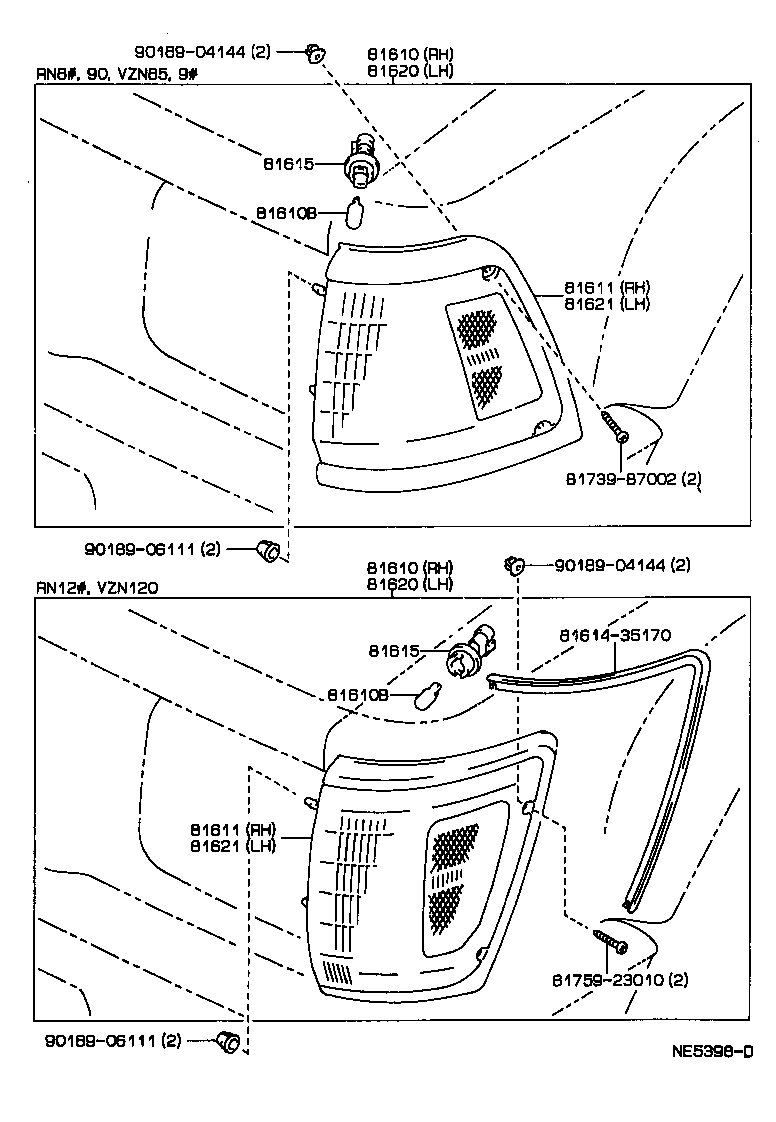 90189-04144 (2)
81610 (RH)
81620 (LH)
RN8#, 90, VZN85, 9#
81615
81610B
81611 (RH)
81621 (LH)
81739-87002 (2)
90189-06111 (2)
81610 (RH)
81620 (LH)
90189-04144 (2)
RN12#, VZN120
81615
81614-35170
81610B
81611 (RH)
81621 (LH)
81759-23010 (2)
90189-06111 (2)
NE5398-D