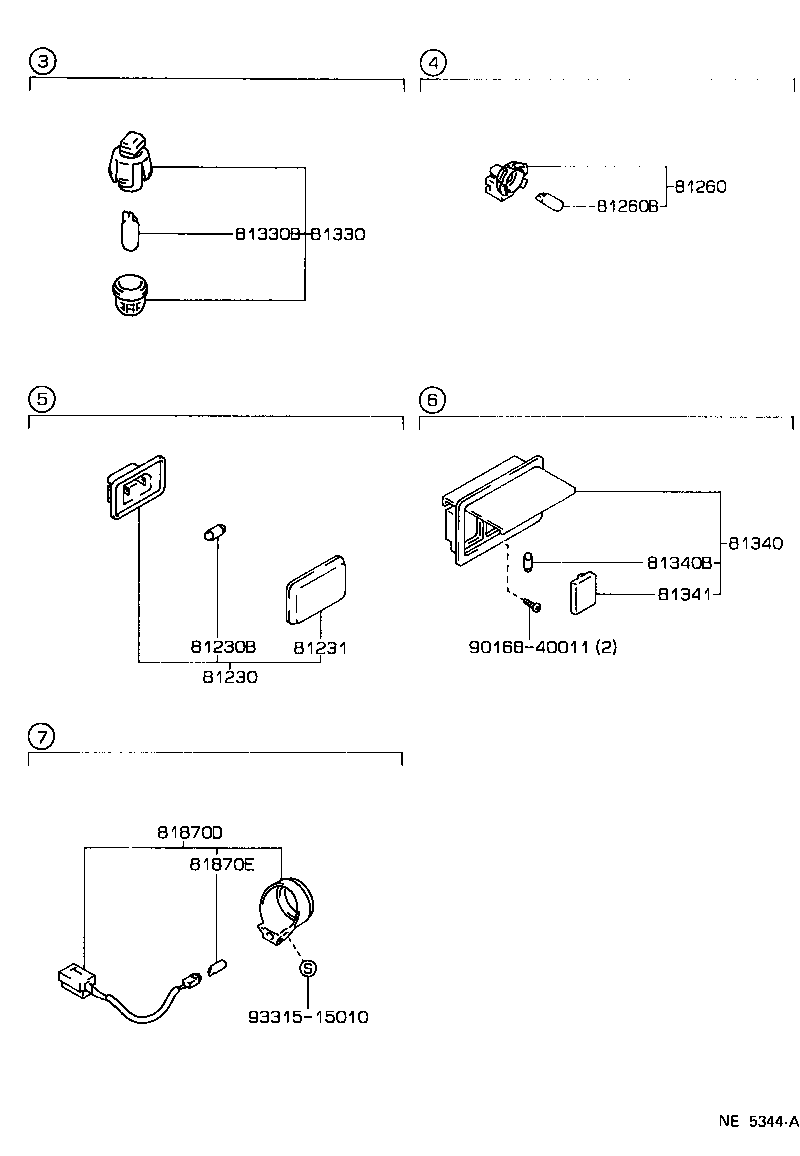 ③

81330B 81330

④

81260

81260B

⑤

81230B

81231

81230

⑥

81340

81340B

81341

90168-40011 (2)

⑦

81870D

81870E

S

93315-15010

NE 5344-A