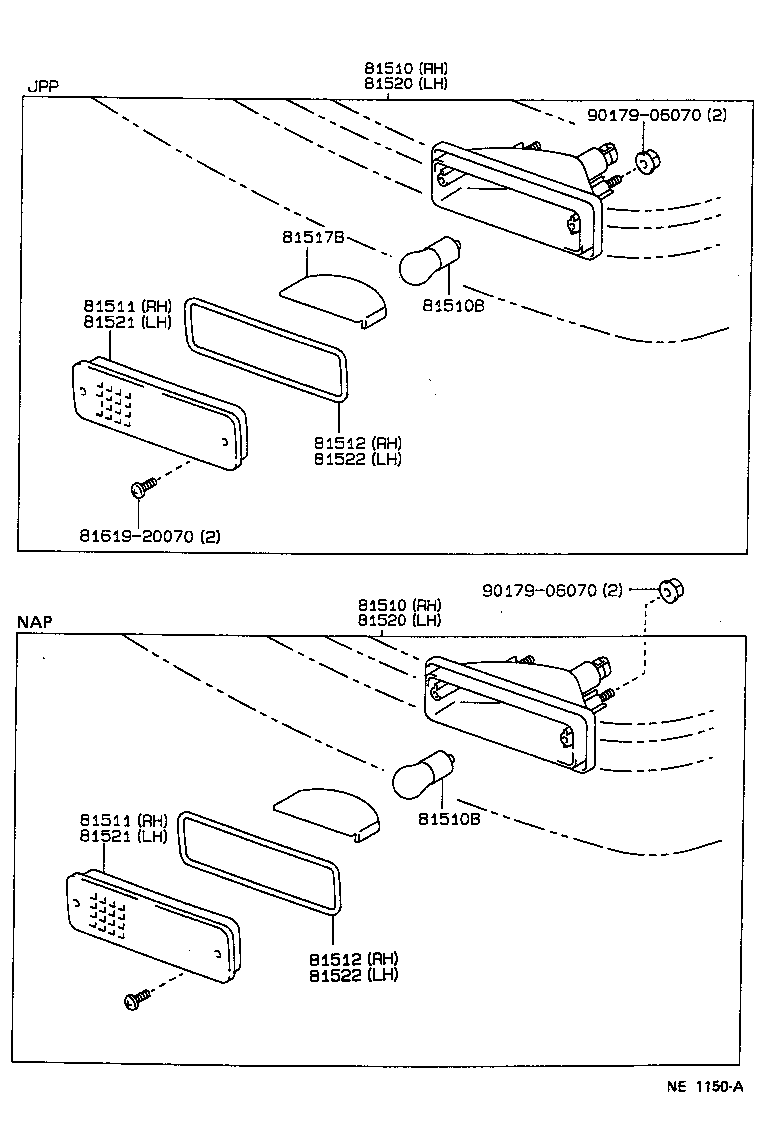 JPP

81510 (RH)
81520 (LH)

90179-06070 (2)

81517B

81510B

81511 (RH)
81521 (LH)

81512 (RH)
81522 (LH)

81619-20070 (2)

NAP

90179-06070 (2)

81510 (RH)
81520 (LH)

81510B

81511 (RH)
81521 (LH)

81512 (RH)
81522 (LH)

NE 1150-A