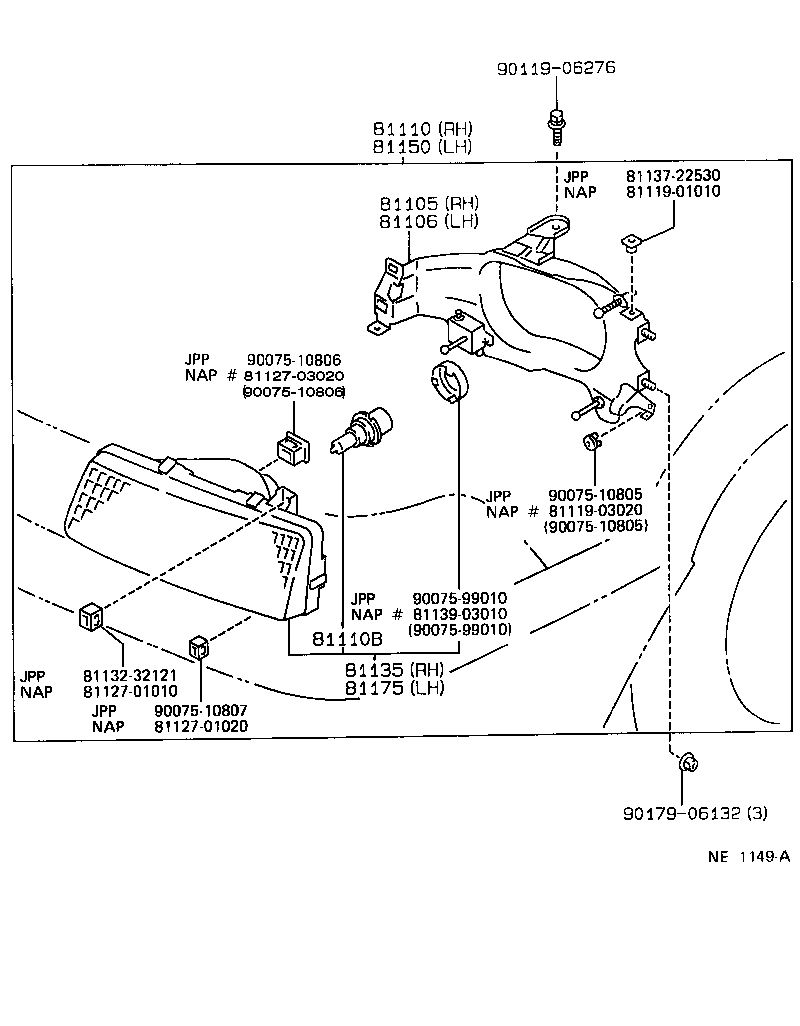 90119-06276

81110 (RH)
81150 (LH)

JPP 81137-22530
NAP 81119-01010

81105 (RH)
81106 (LH)

JPP 90075-10806
NAP # 81127-03020
(90075-10806)

JPP 90075-10805
NAP # 81119-03020
(90075-10805)

JPP 90075-99010
NAP # 81139-03010
(90075-99010)

81110B

81135 (RH)
81175 (LH)

JPP 81132-32121
NAP 81127-01010

JPP 90075-10807
NAP 81127-01020

90179-06132 (3)

NE 1149-A