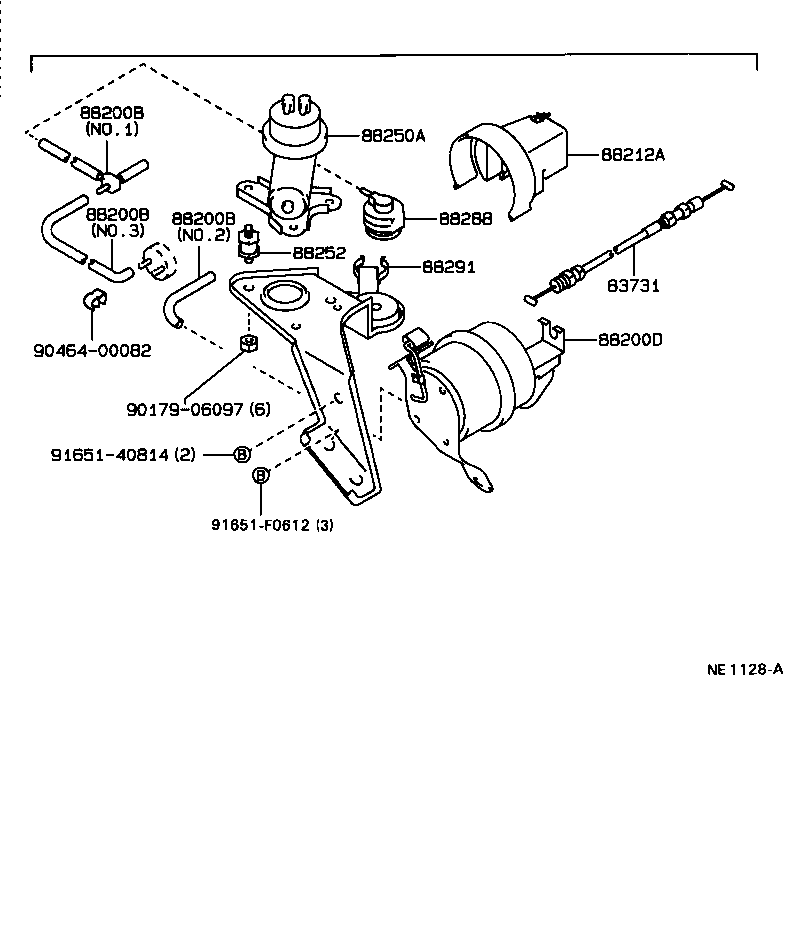 88200B
(NO.1)

88250A

88212A

88200B
(NO.3)

88200B
(NO.2)

88288

88252

88291

83731

90464-00082

88200D

90179-06097 (6)

91651-40814 (2)

B

B

91651-F0612 (3)

NE 1128-A