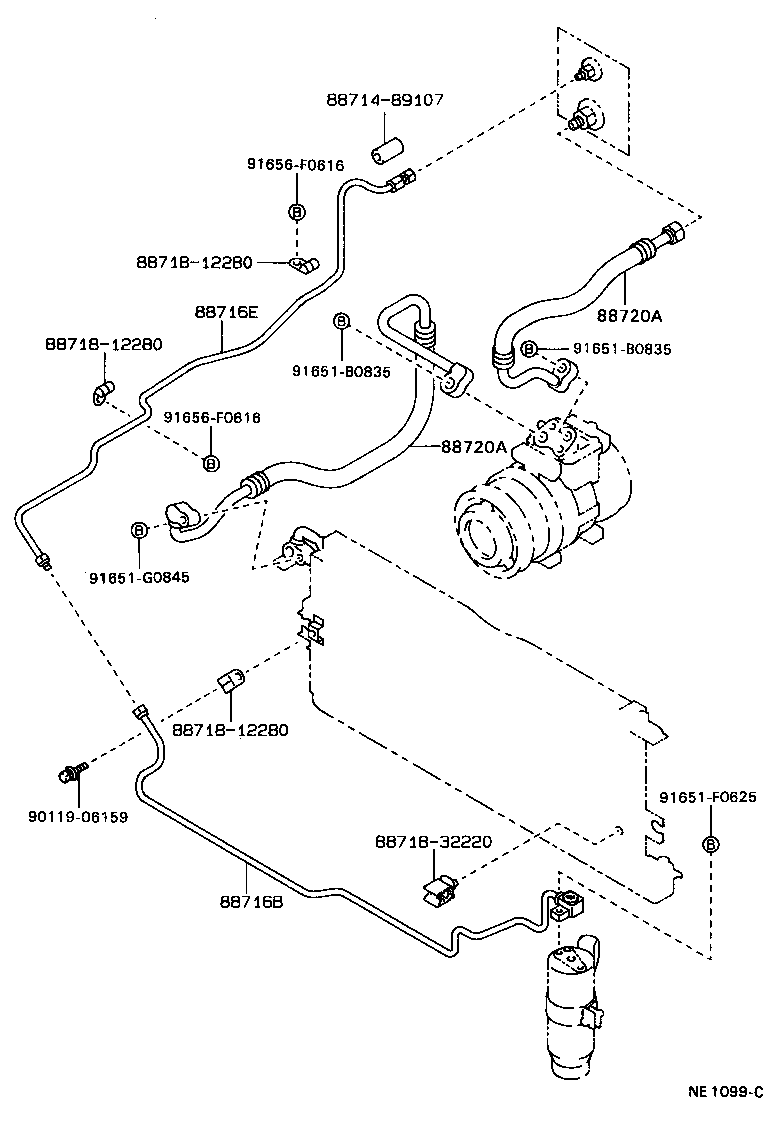 88714-89107

91656-F0616

B

88718-12280

88716E

88718-12280

B

91651-B0835

88720A

B

91651-B0835

91656-F0616

B

88720A

B

91651-G0845

88718-12280

90119-06159

91651-F0625

B

88718-32220

88716B

NE 1099-C