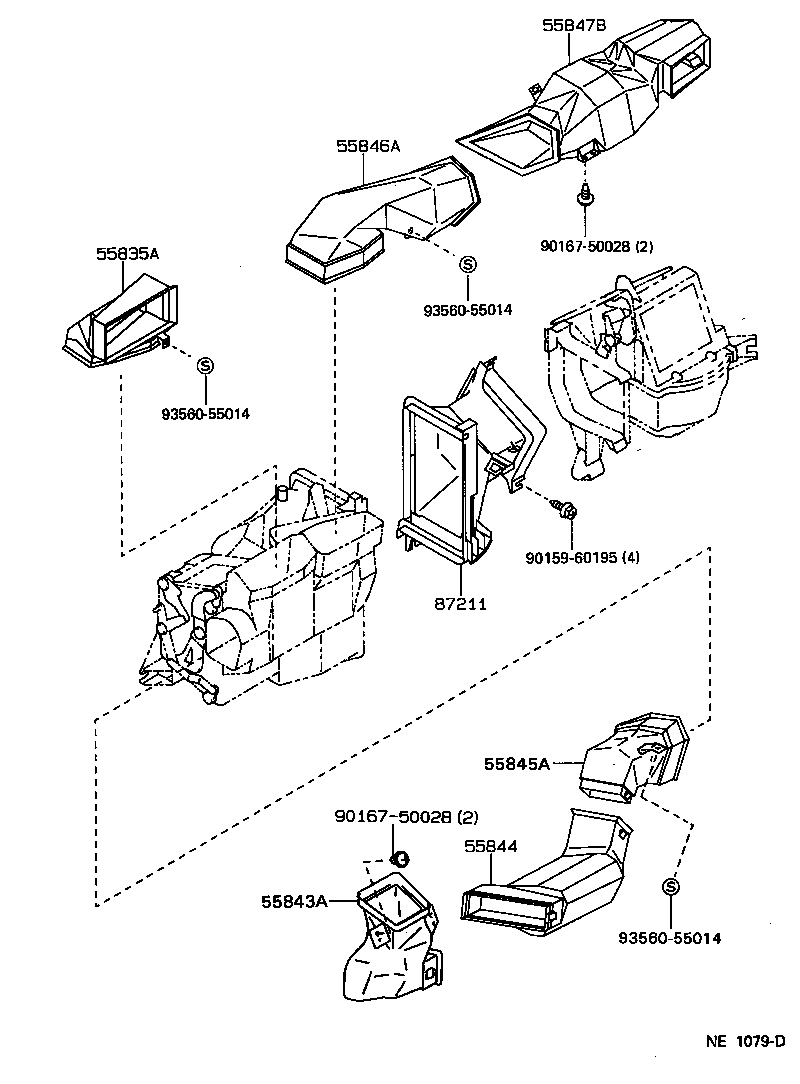 55847B

55846A

90167-50028 (2)

55835A

S

93560-55014

S

93560-55014

90159-60195 (4)

87211

55845A

90167-50028 (2)

55844

55843A

S

93560-55014

NE 1079-D