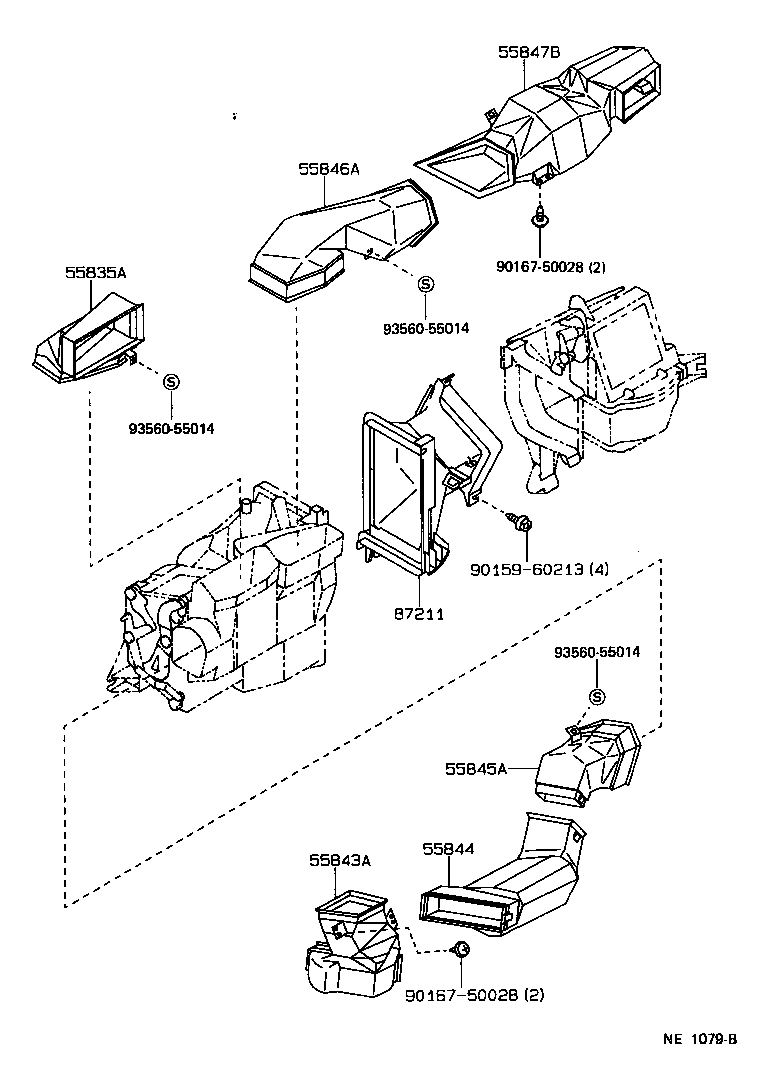 55847B

55846A

90167-50028 (2)

55835A

S

93560-55014

S

93560-55014

90159-60213 (4)

87211

93560-55014

S

55845A

55843A

55844

90167-50028 (2)

NE 1079-B