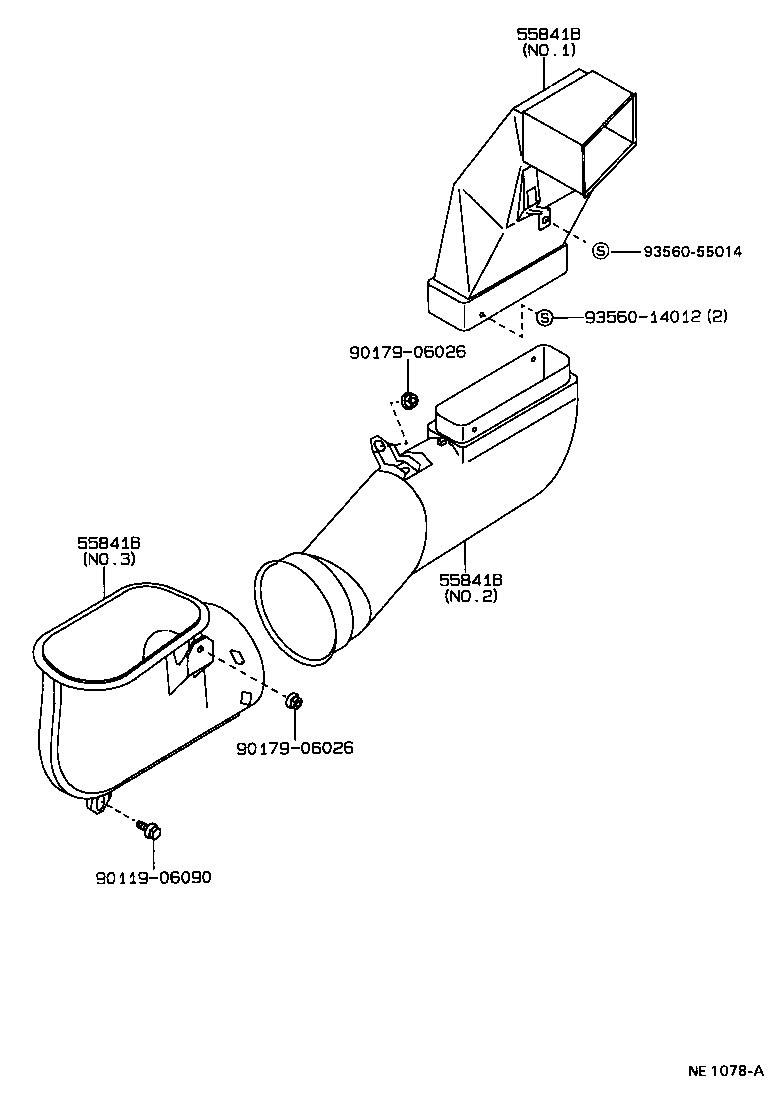 55841B
(NO.1)

S 93560-55014

S 93560-14012 (2)

90179-06026

55841B
(NO.3)

55841B
(NO.2)

90179-06026

90119-06090

NE 1078-A