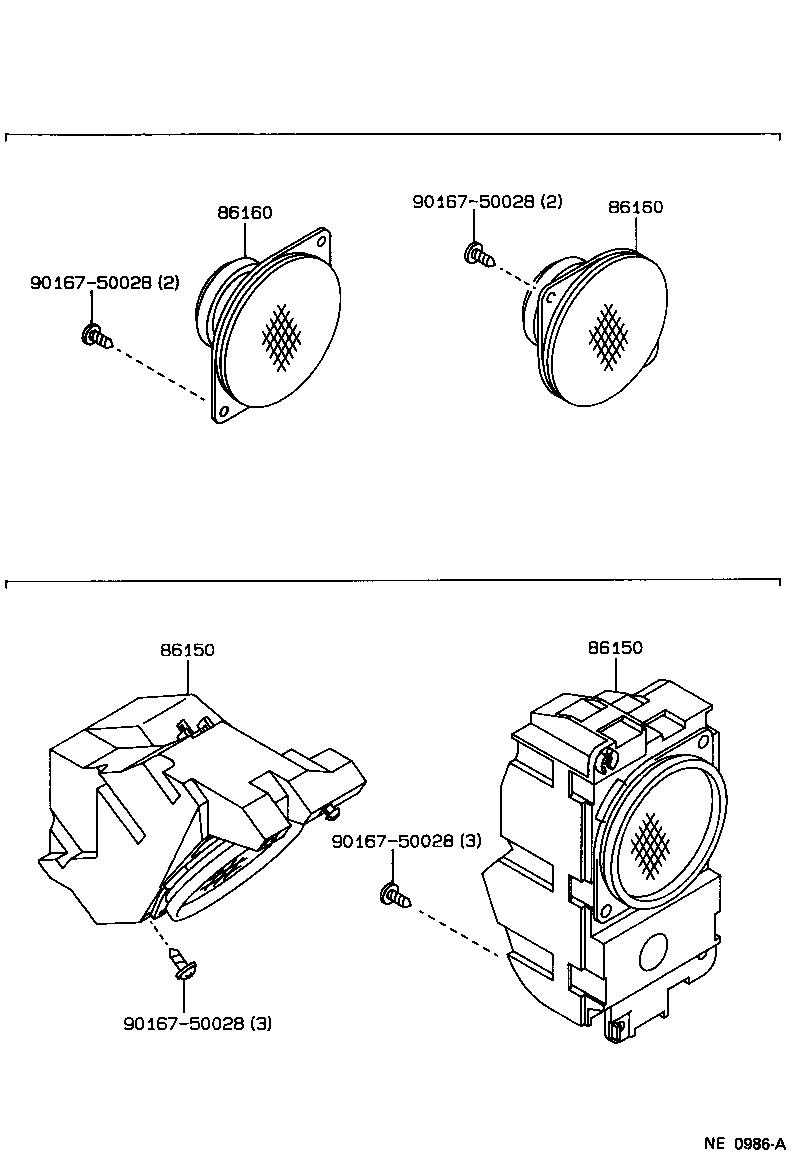 86160

90167-50028 (2)

90167-50028 (2)

86160

86150

86150

90167-50028 (3)

90167-50028 (3)

NE 0986-A