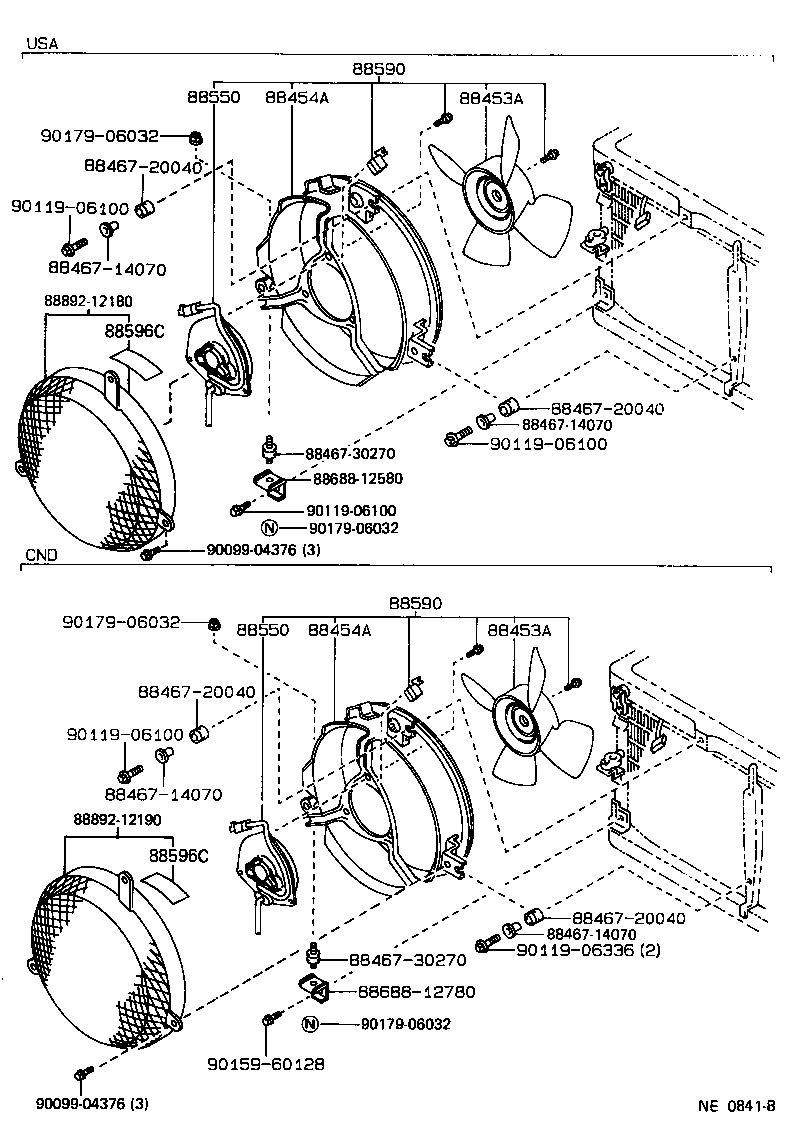 USA

88590
88550
88454A
88453A
90179-06032
88467-20040
90119-06100
88467-14070
88892-12180
88596C
88467-20040
88467-14070
90119-06100
88467-30270
88688-12580
90119-06100
Ⓝ 90179-06032
90099-04376 (3)

CND

88590
90179-06032
88550
88454A
88453A
88467-20040
90119-06100
88467-14070
88892-12190
88596C
88467-20040
88467-14070
90119-06336 (2)
88467-30270
88688-12780
Ⓝ 90179-06032
90159-60128
90099-04376 (3)

NE 0841-8