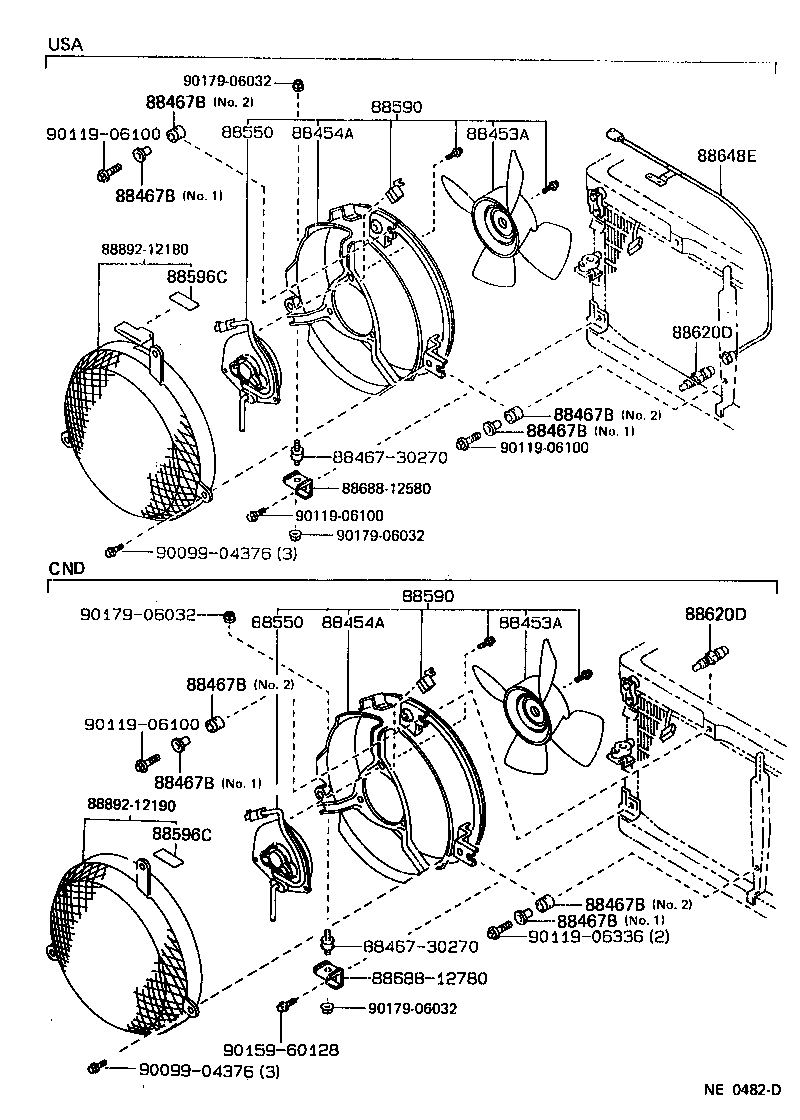 USA

90179-06032
88467B (No. 2)
88590
90119-06100
88550
88454A
88453A
88648E
88467B (No. 1)
88892-12180
88596C
88620D
88467B (No. 2)
88467B (No. 1)
90119-06100
88467-30270
88688-12580
90119-06100
90179-06032
90099-04376 (3)

CND

88590
90179-06032
88550
88454A
88453A
88620D
88467B (No. 2)
90119-06100
88467B (No. 1)
88892-12190
88596C
88467B (No. 2)
88467B (No. 1)
90119-06336 (2)
88467-30270
88688-12780
90179-06032
90159-60128
90099-04376 (3)

NE 0482-D