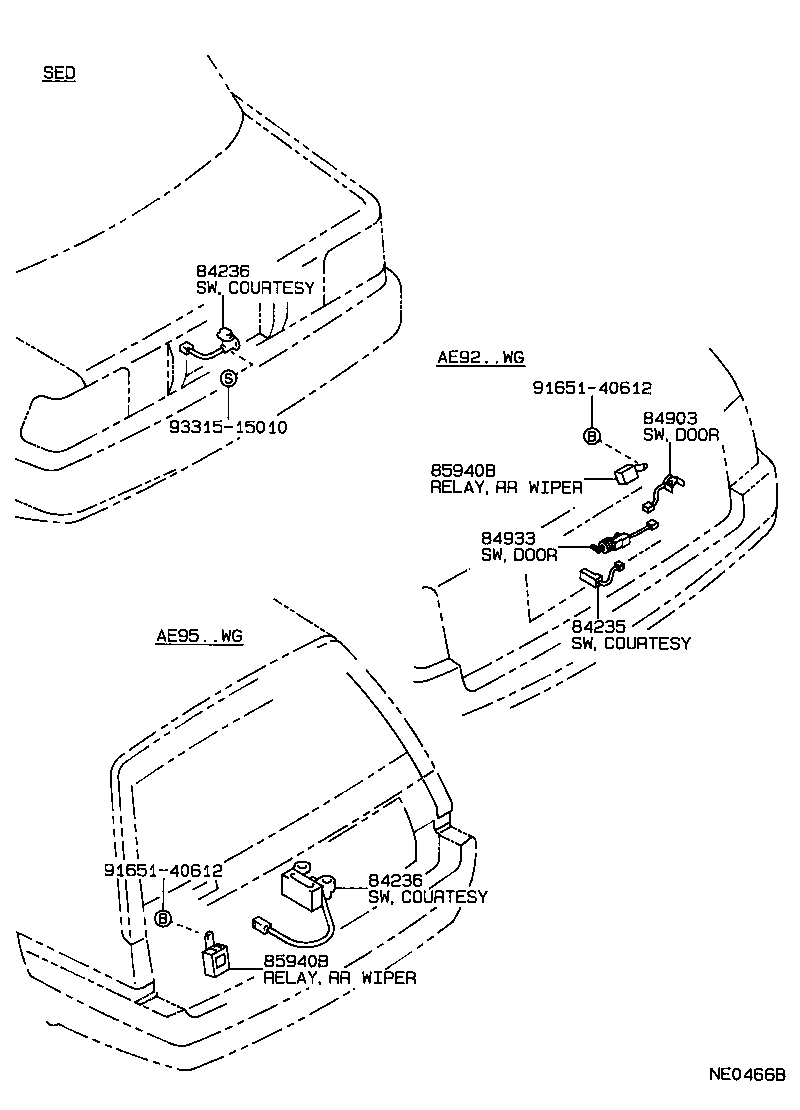 SED

84236
SW, COURTESY

S

93315-15010

AE92..WG

91651-40612

B

84903
SW, DOOR

85940B
RELAY, RR WIPER

84933
SW, DOOR

84235
SW, COURTESY

AE95..WG

91651-40612

B

84236
SW, COURTESY

85940B
RELAY, RR WIPER

NE0466B