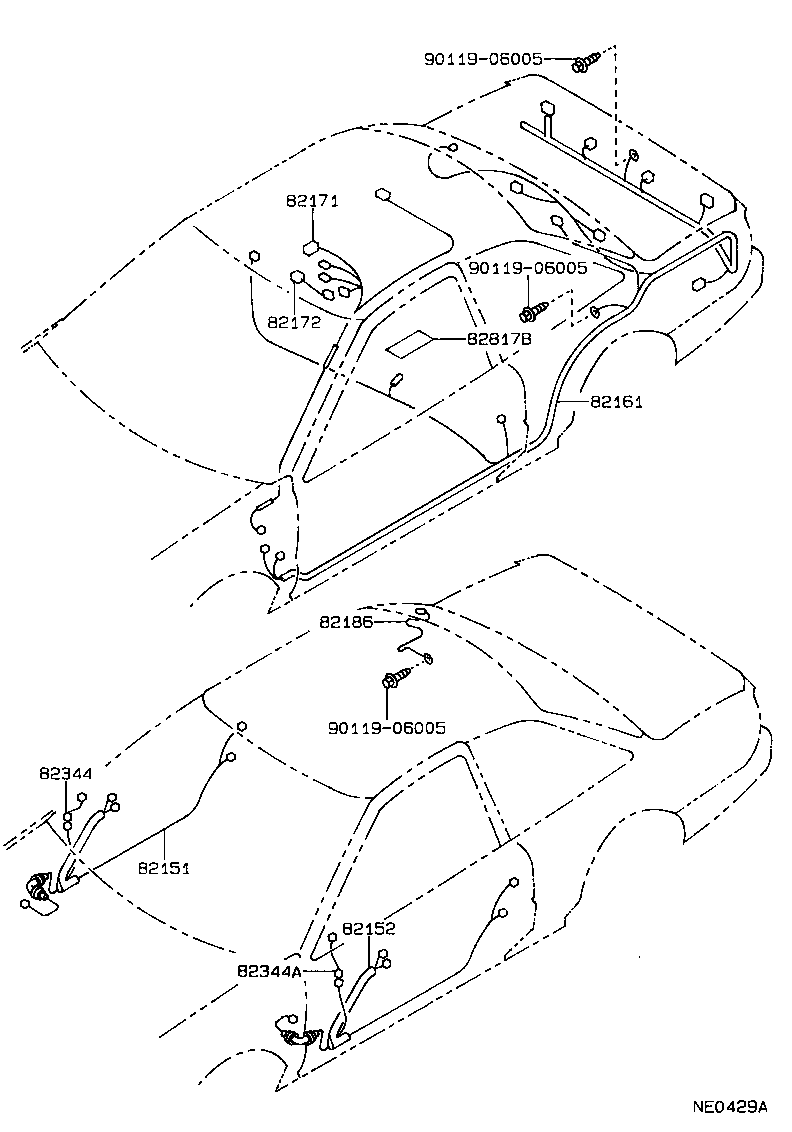 90119-06005
82171
90119-06005
82172
82817B
82161
82186
90119-06005
82344
82151
82152
82344A
NE0429A