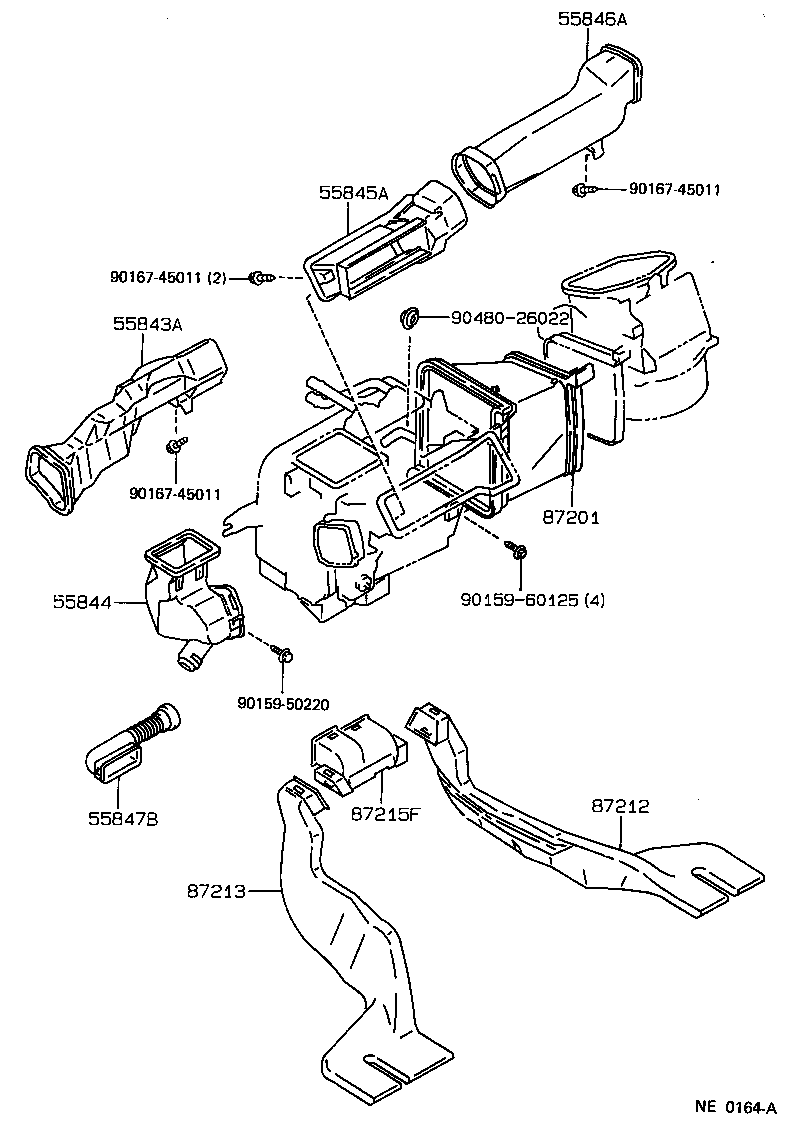 55846A

90167-45011

55845A

90167-45011 (2)

90480-26022

55843A

90167-45011

87201

90159-60125 (4)

55844

90159-50220

55847B

87215F

87212

87213

NE 0164-A