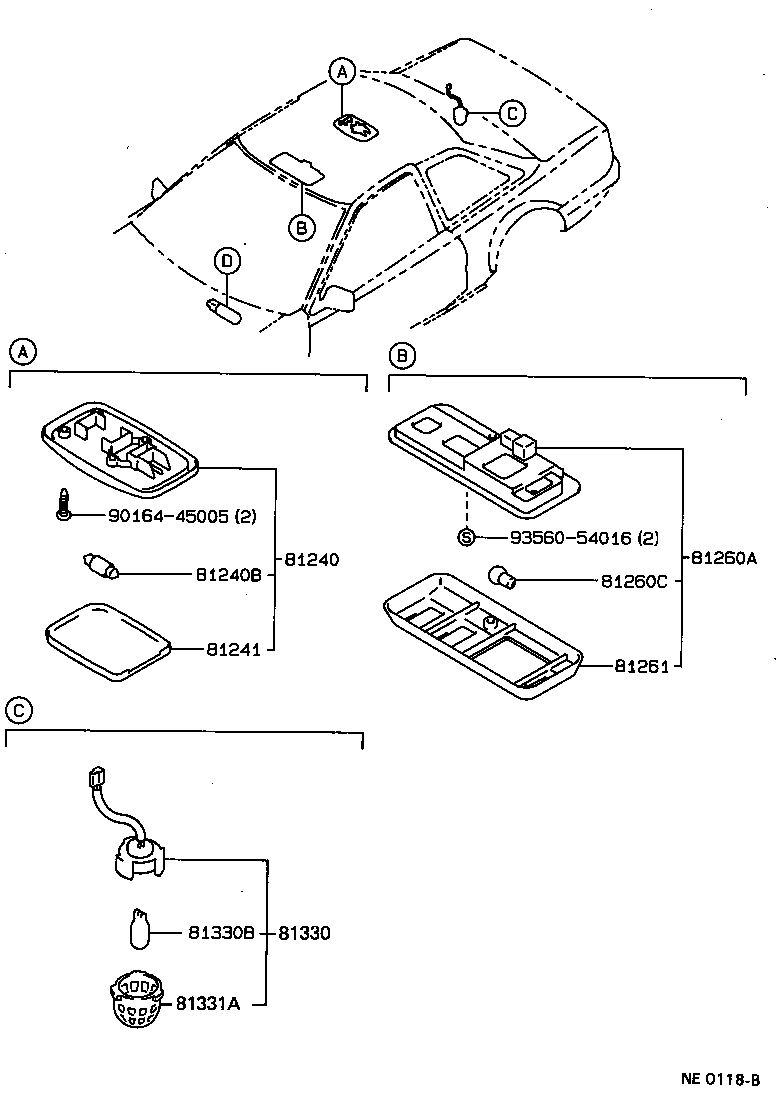 A
C
B
D

A
90164-45005 (2)
81240B
81240
81241

B
S 93560-54016 (2)
81260C
81260A
81261

C
81330B
81330
81331A

NE 0118-B