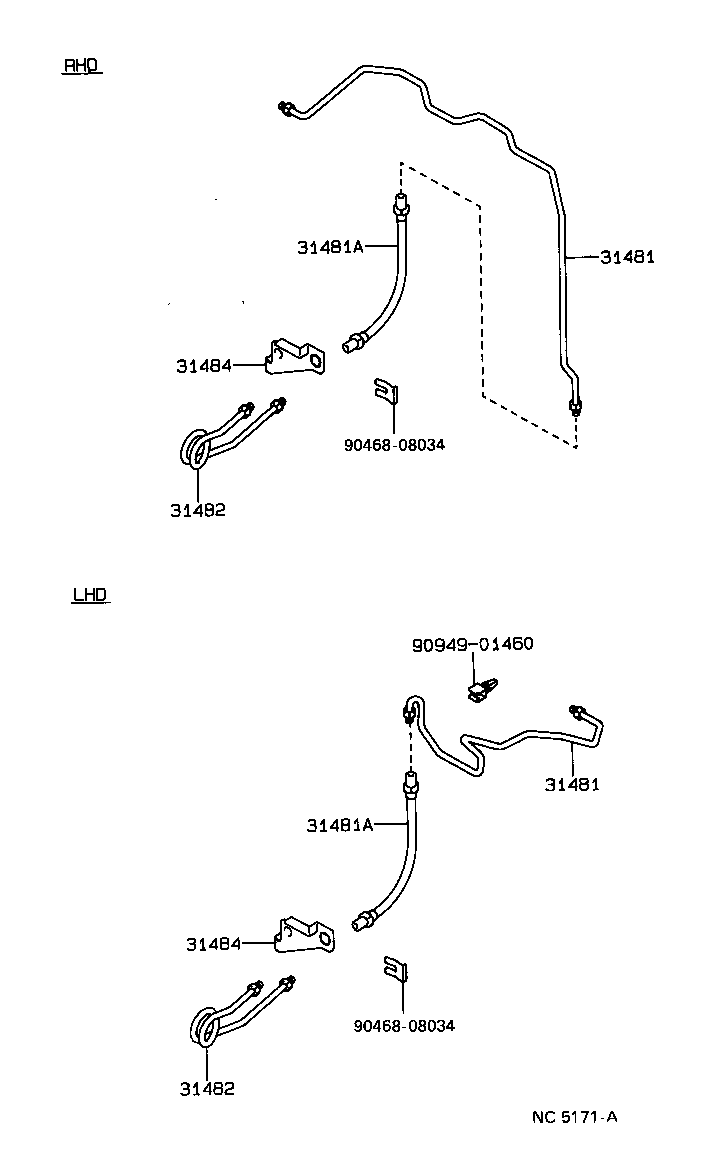 RHD

31481A

31481

31484

90468-08034

31482

LHD

90949-01460

31481

31481A

31484

90468-08034

31482

NC 5171-A