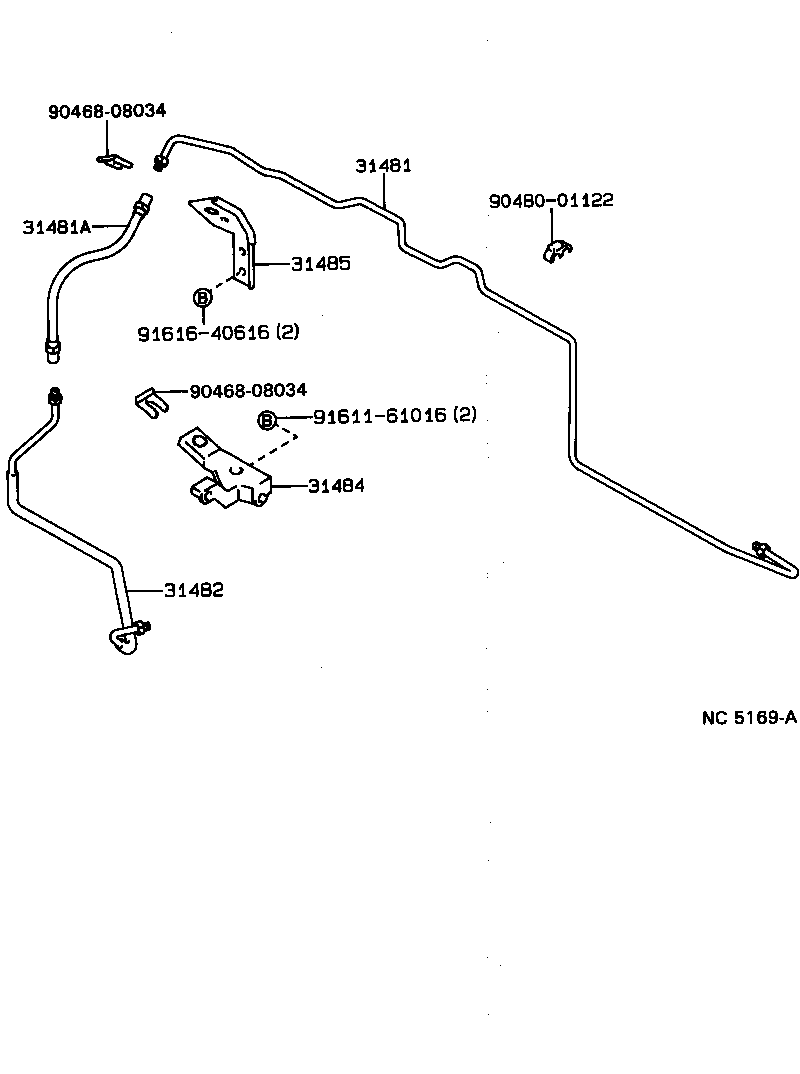 90468-08034

31481

90480-01122

31481A

31485

B

91616-40616 (2)

90468-08034

B

91611-61016 (2)

31484

31482

NC 5169-A