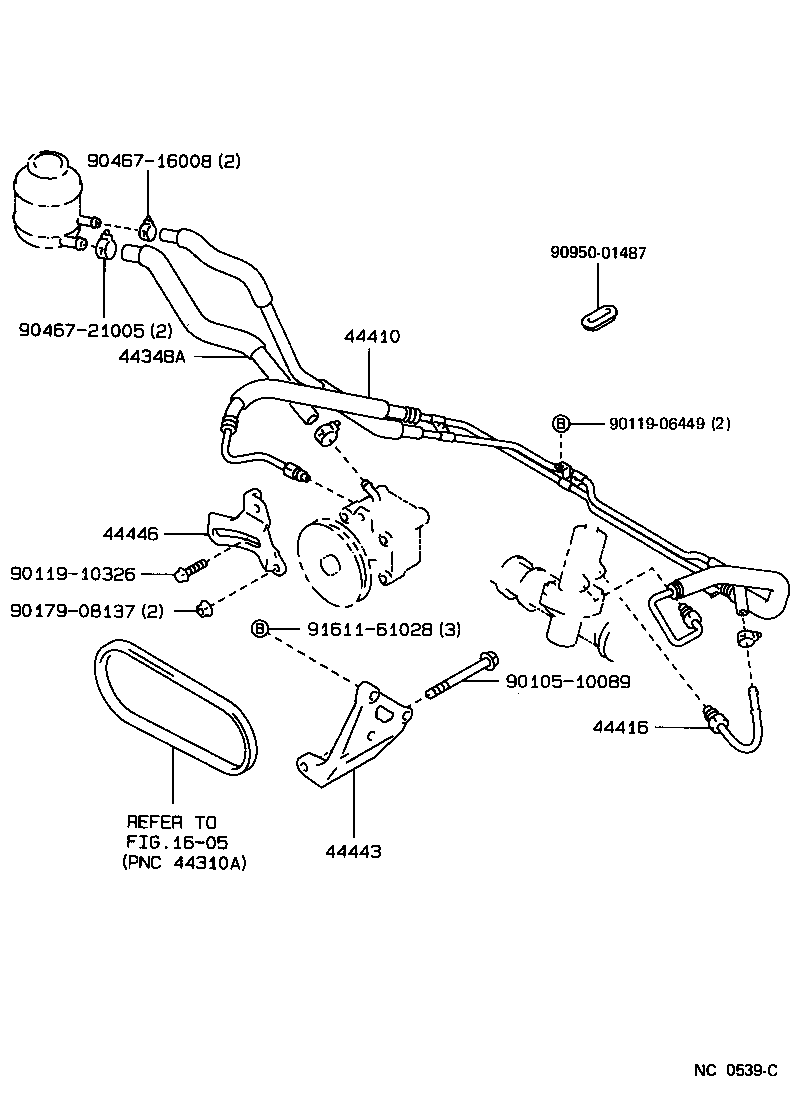 90467-16008 (2)

90950-01487

90467-21005 (2)

44348A

44410

B 90119-06449 (2)

44446

90119-10326

90179-08137 (2)

B 91611-61028 (3)

90105-10089

44416

REFER TO
FIG.16-05
(PNC 44310A)

44443

NC 0539-C