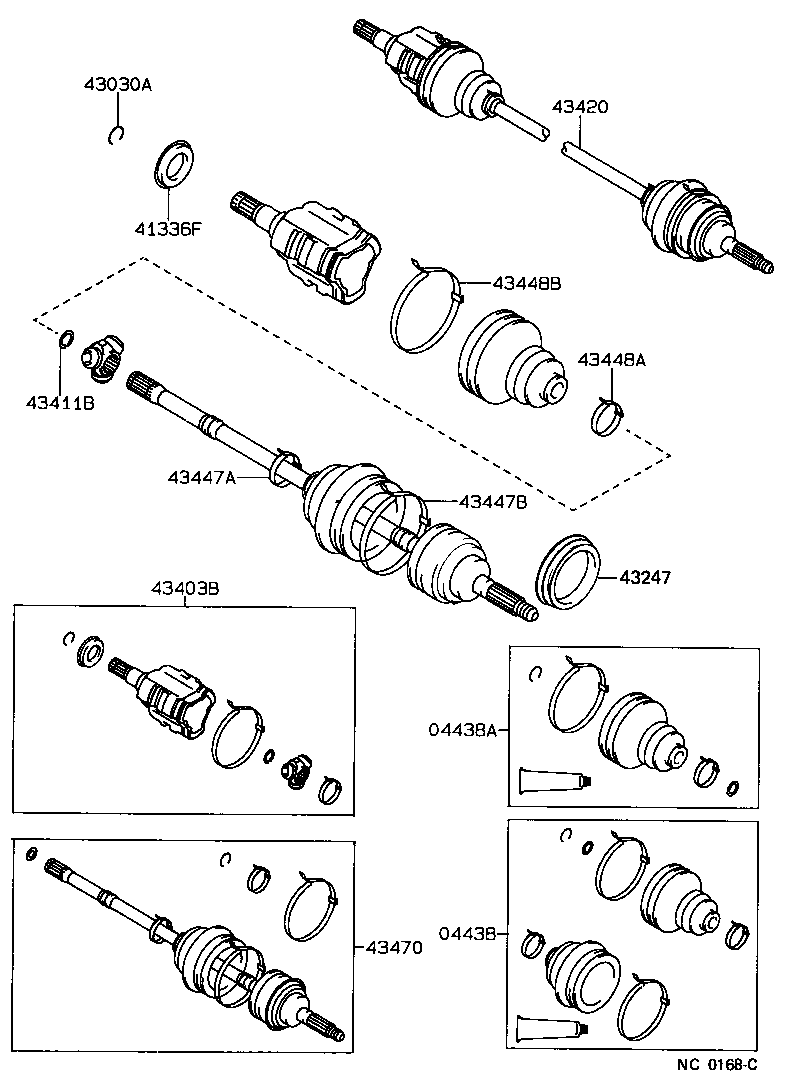 43030A

43420

41336F

43448B

43448A

43411B

43447A

43447B

43247

43403B

04438A

43470

04438

NC 0168-C