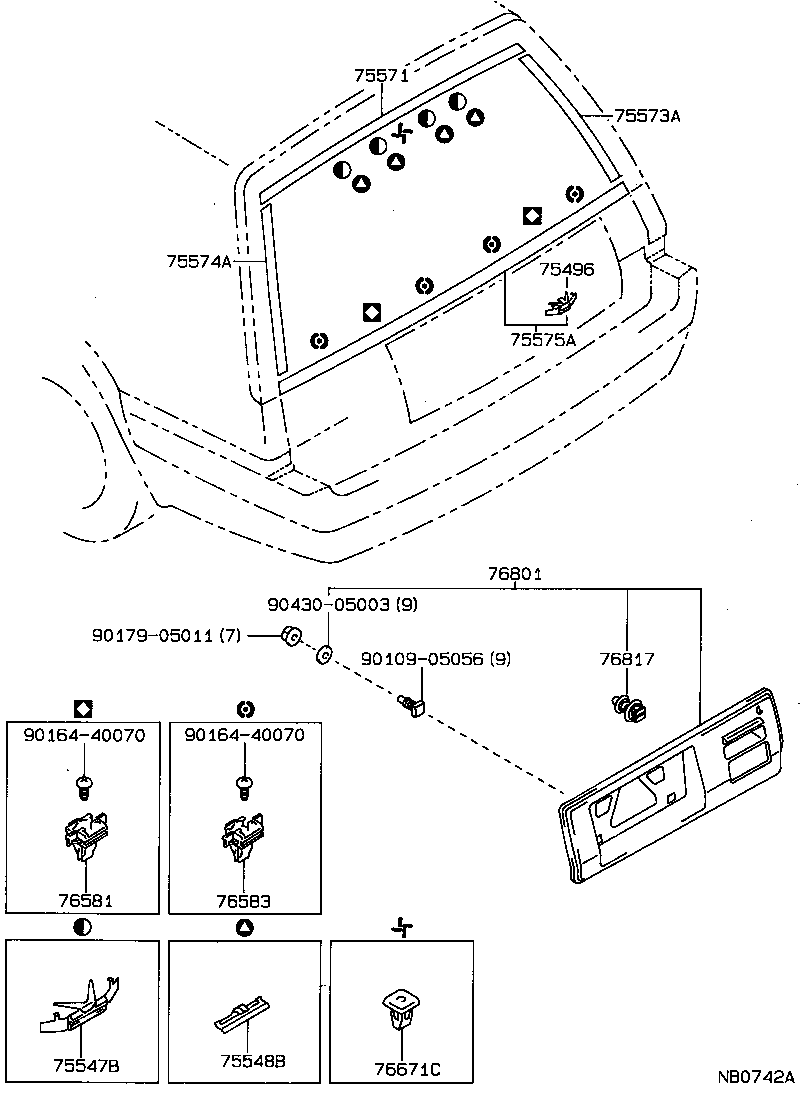 75571
75573A
75574A
75496
75575A
76801
90430-05003 (9)
90179-05011 (7)
90109-05056 (9)
76817
90164-40070
76581
90164-40070
76583
75547B
75548B
76671C
NB0742A