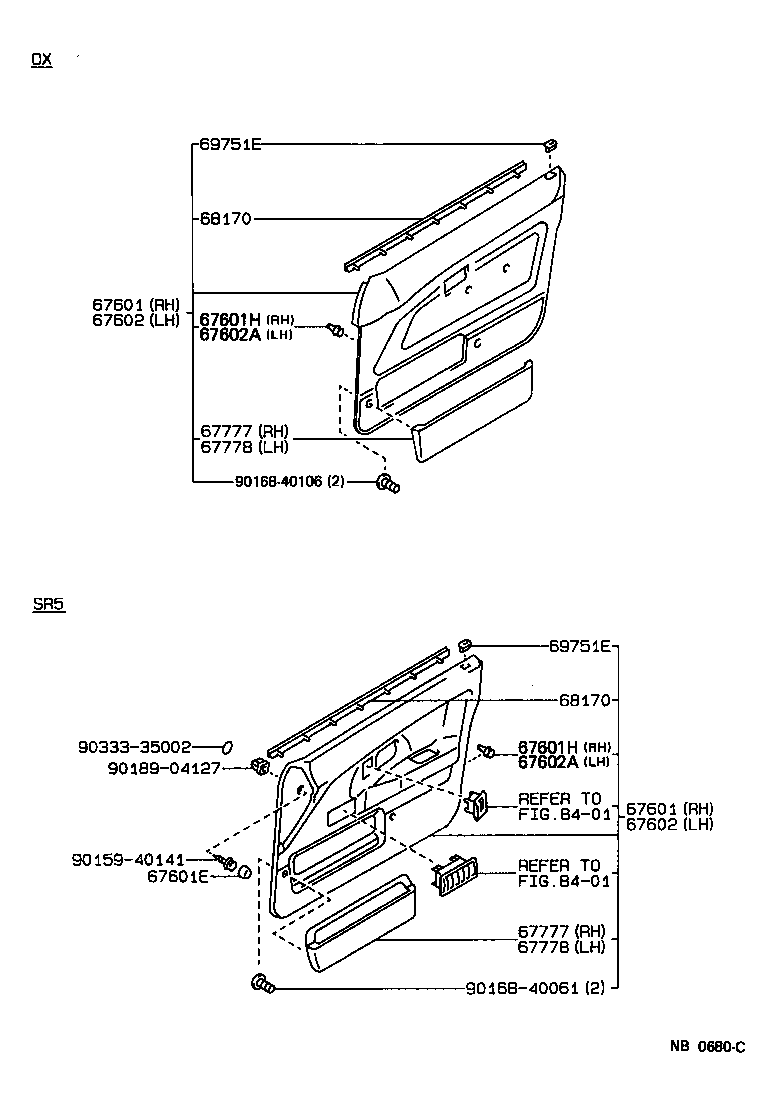 DX

69751E

68170

67601 (RH)
67602 (LH)

67601H (RH)
67602A (LH)

67777 (RH)
67778 (LH)

90168-40106 (2)

SR5

69751E

68170

90333-35002

90189-04127

67601H (RH)
67602A (LH)

REFER TO
FIG.84-01

67601 (RH)
67602 (LH)

90159-40141

67601E

REFER TO
FIG.84-01

67777 (RH)
67778 (LH)

90168-40061 (2)

NB 0680-C