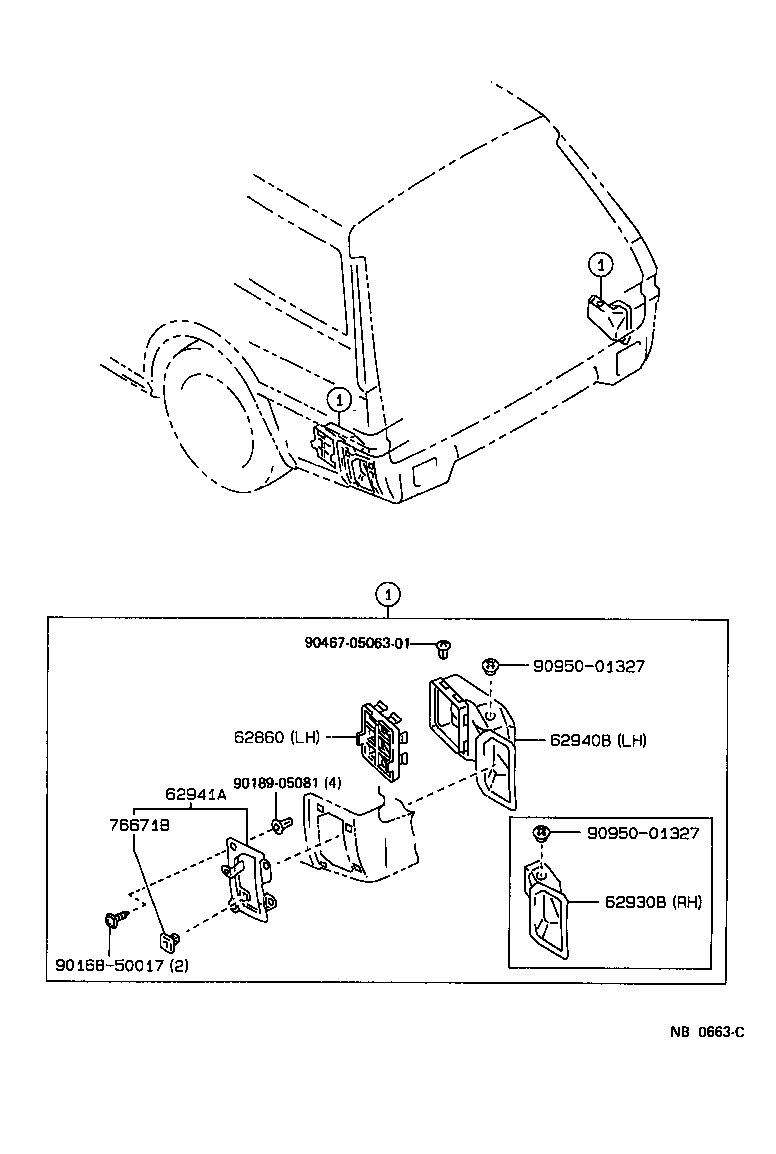 1

1

1

90467-05063-01

90950-01327

62860 (LH)

62940B (LH)

90189-05081 (4)

62941A

76671B

90950-01327

62930B (RH)

90168-50017 (2)

NB 0663-C