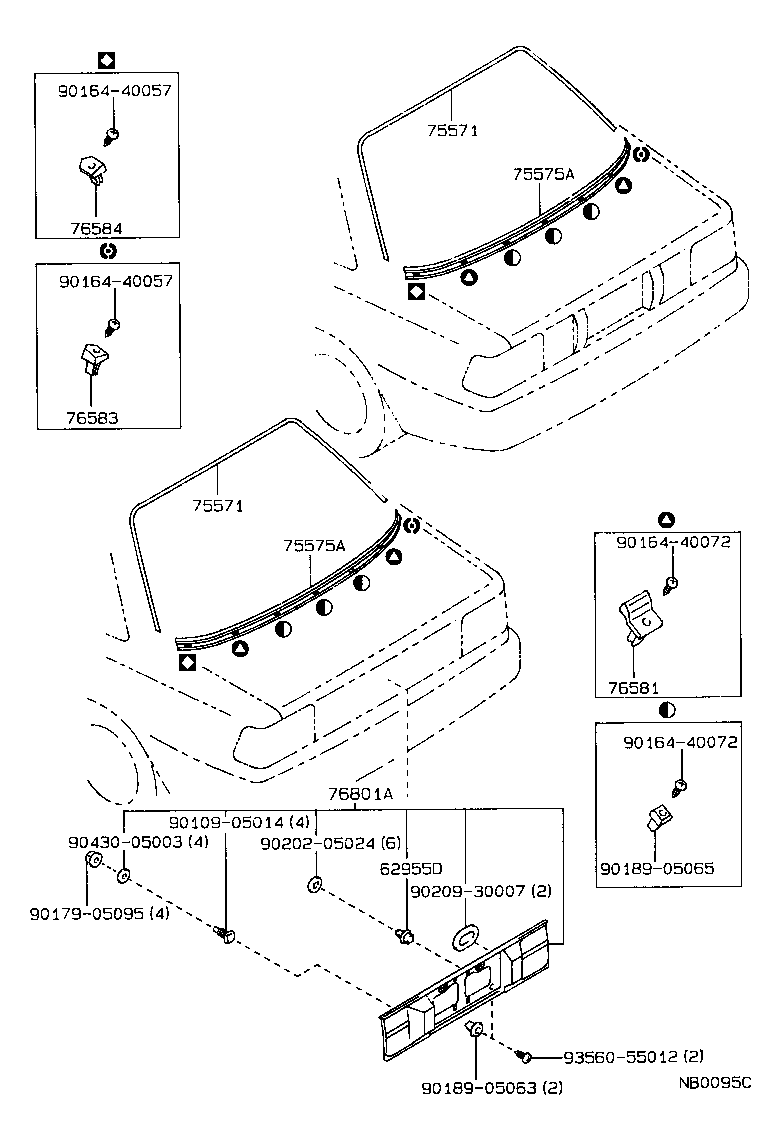 90164-40057
76584

90164-40057
76583

75571
75575A

75571
75575A

90164-40072
76581

90164-40072
90189-05065

76801A
90109-05014 (4)
90430-05003 (4)
90202-05024 (6)
62955D
90209-30007 (2)
90179-05095 (4)
93560-55012 (2)
90189-05063 (2)
NB0095C