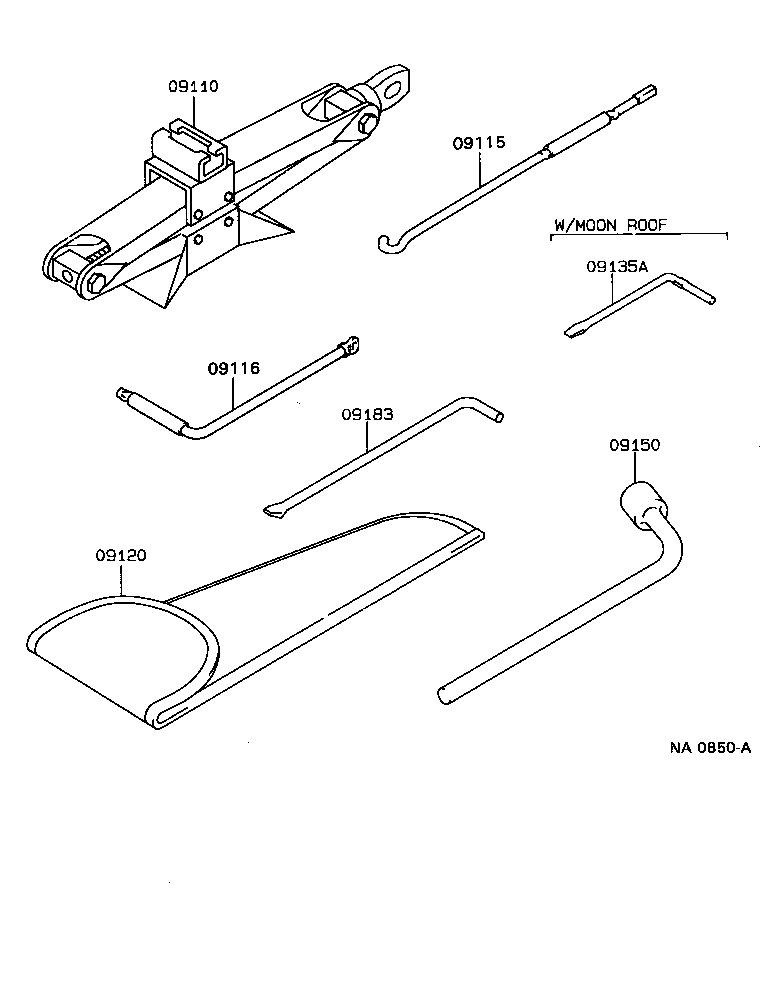 09110

09115

W/MOON ROOF

09135A

09116

09183

09150

09120

NA 0850-A