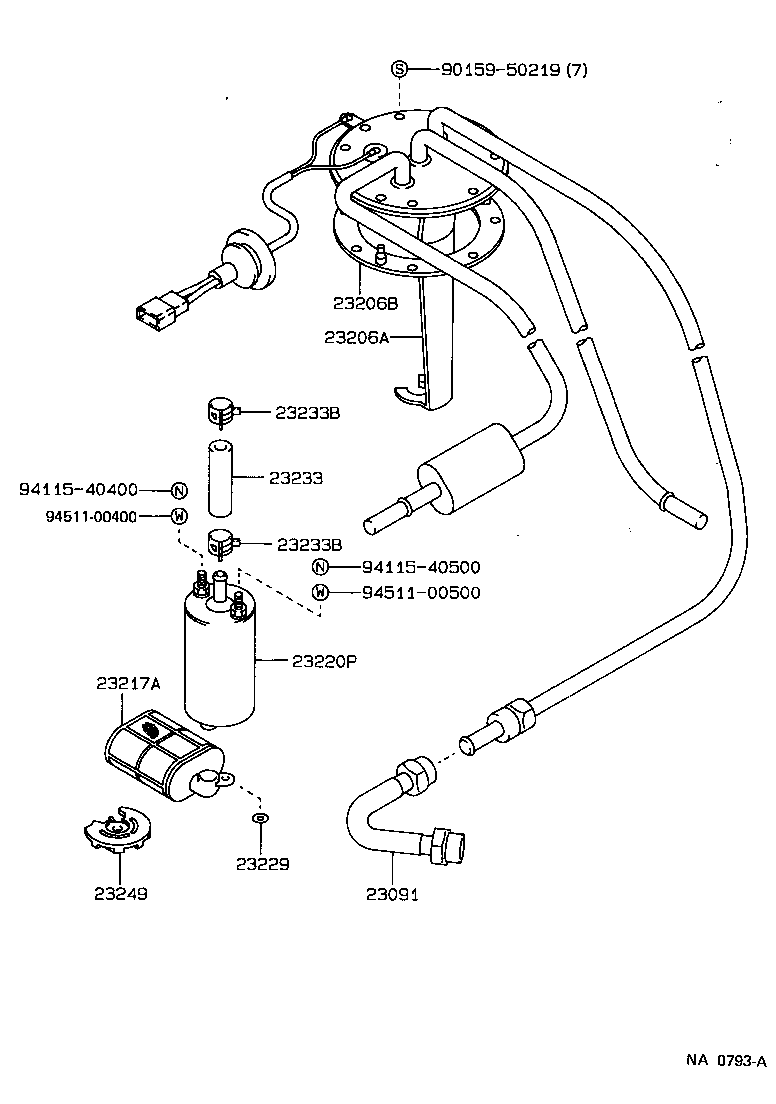 S 90159-50219 (7)

23206B

23206A

23233B

23233

94115-40400 N

94511-00400 W

23233B

N 94115-40500

W 94511-00500

23220P

23217A

23229

23249

23091

NA 0793-A