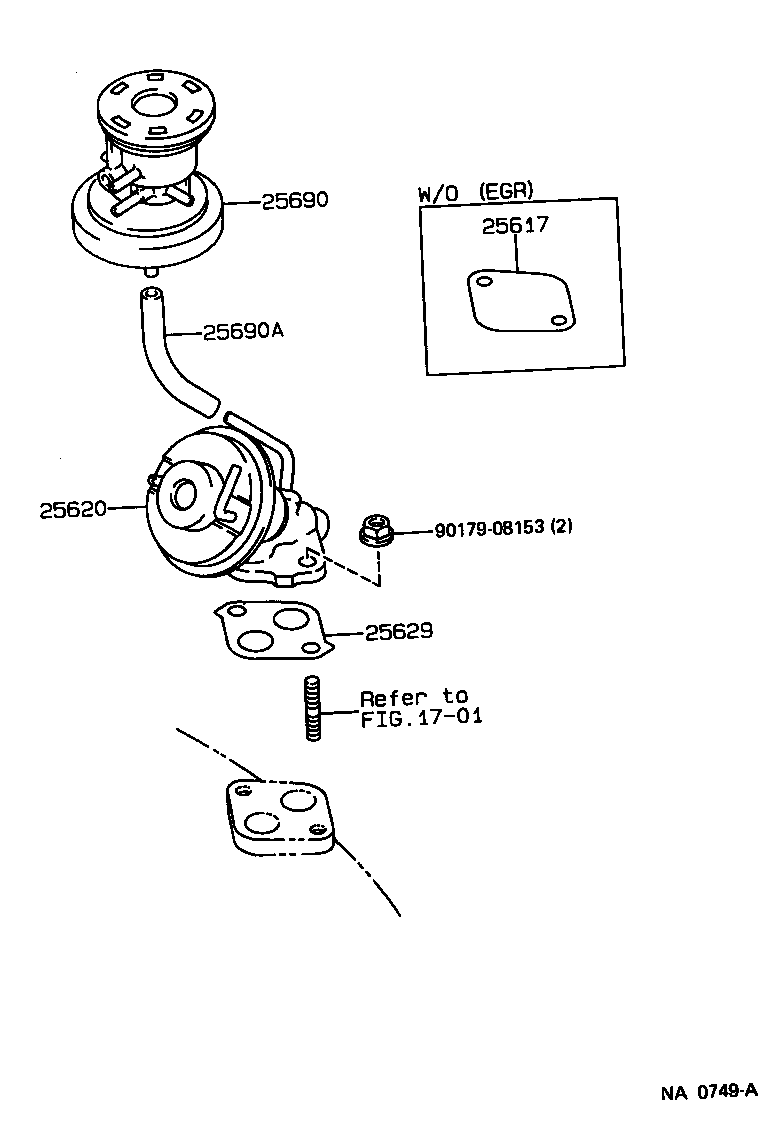 25690

W/O (EGR)

25617

25690A

25620

90179-08153 (2)

25629

Refer to
FIG.17-01

NA 0749-A