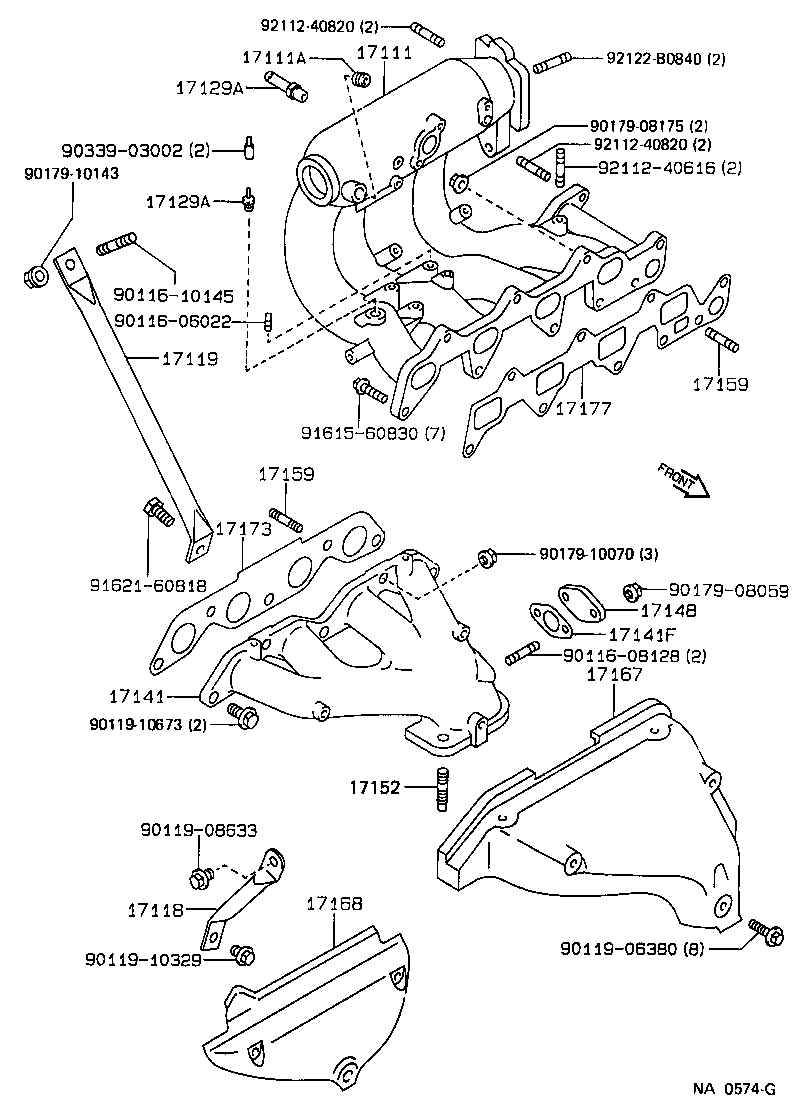 92112-40820 (2)
17111A
17111
92122-B0840 (2)
17129A
90339-03002 (2)
90179-08175 (2)
92112-40820 (2)
92112-40616 (2)
90179-10143
17129A
90116-10145
90116-06022
17119
17159
17177
91615-60830 (7)
FRONT
17159
17173
91621-60818
90179-10070 (3)
90179-08059
17148
17141F
90116-08128 (2)
17167
17141
90119-10673 (2)
17152
90119-08633
17118
17168
90119-10329
90119-06380 (8)
NA 0574-G