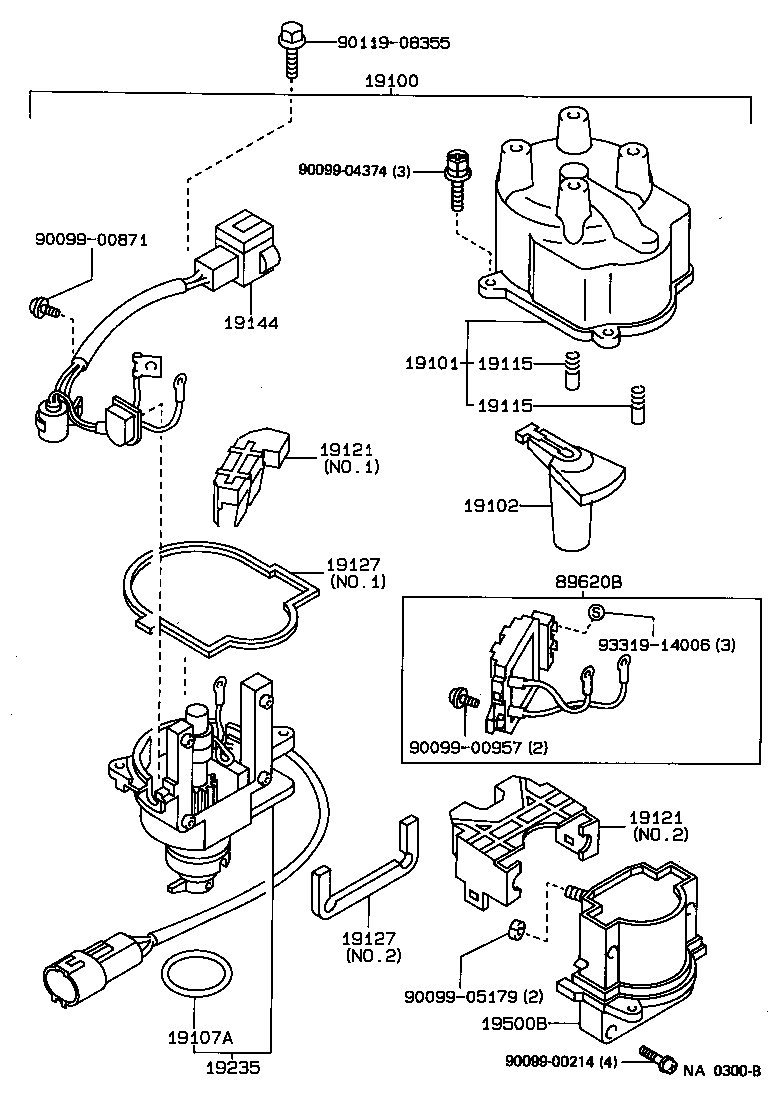 90119-08355
19100
90099-04374 (3)
90099-00871
19144
19101
19115
19115
19121
(NO.1)
19102
19127
(NO.1)
89620B
S
93319-14006 (3)
90099-00957 (2)
19121
(NO.2)
19127
(NO.2)
90099-05179 (2)
19500B
19107A
19235
90099-00214 (4)
NA 0300-B