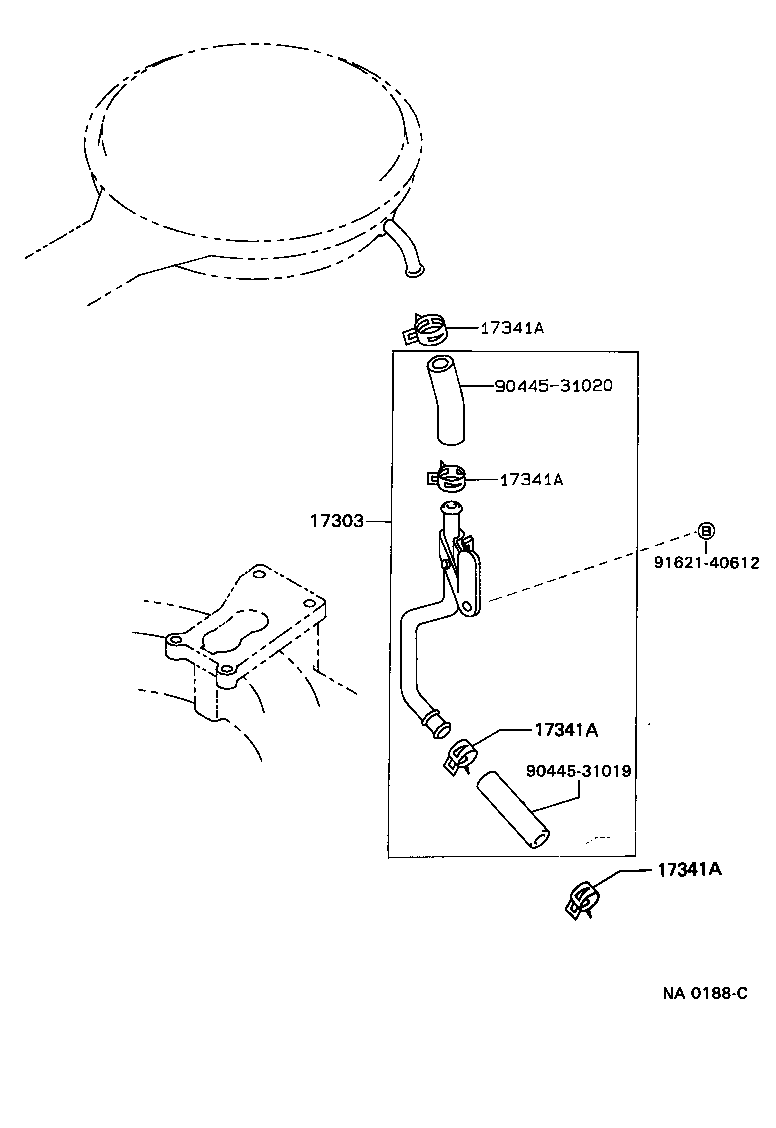 17341A
90445-31020
17341A
17303
B
91621-40612
17341A
90445-31019
17341A
NA 0188-C