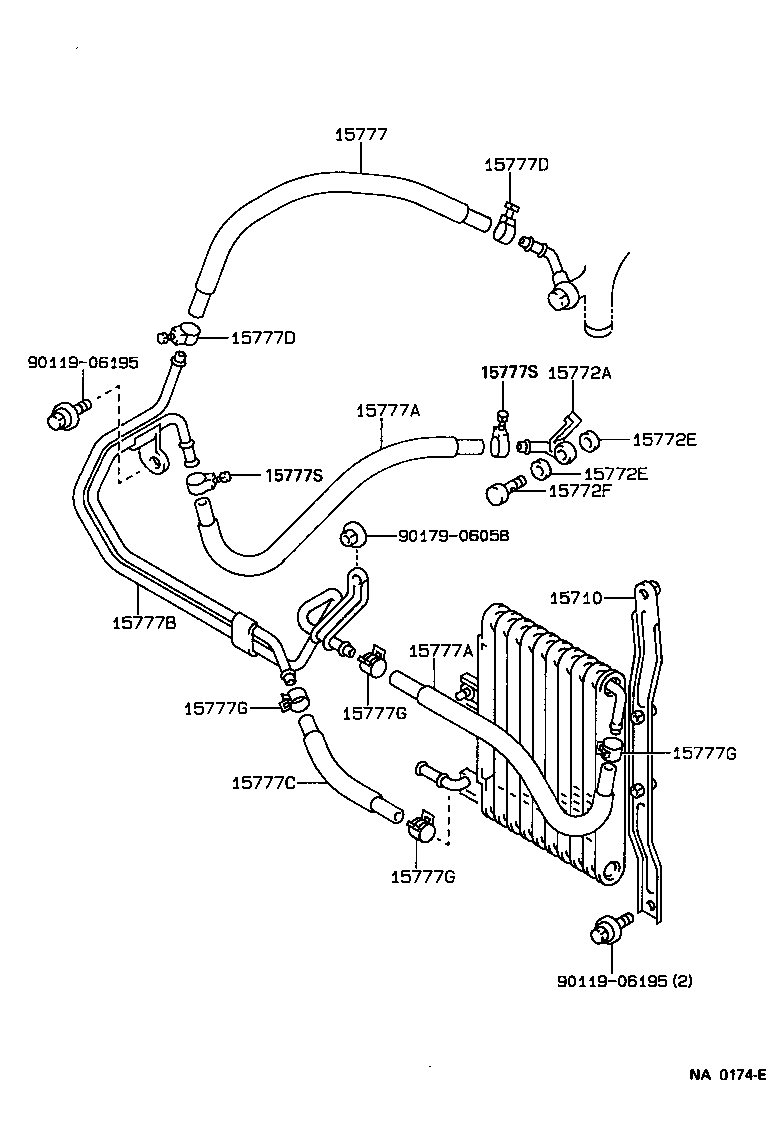 15777

15777D

15777D

90119-06195

15777S

15772A

15777A

15772E

15777S

15772E

15772F

90179-06058

15710

15777B

15777A

15777G

15777G

15777G

15777C

15777G

90119-06195 (2)

NA 0174-E