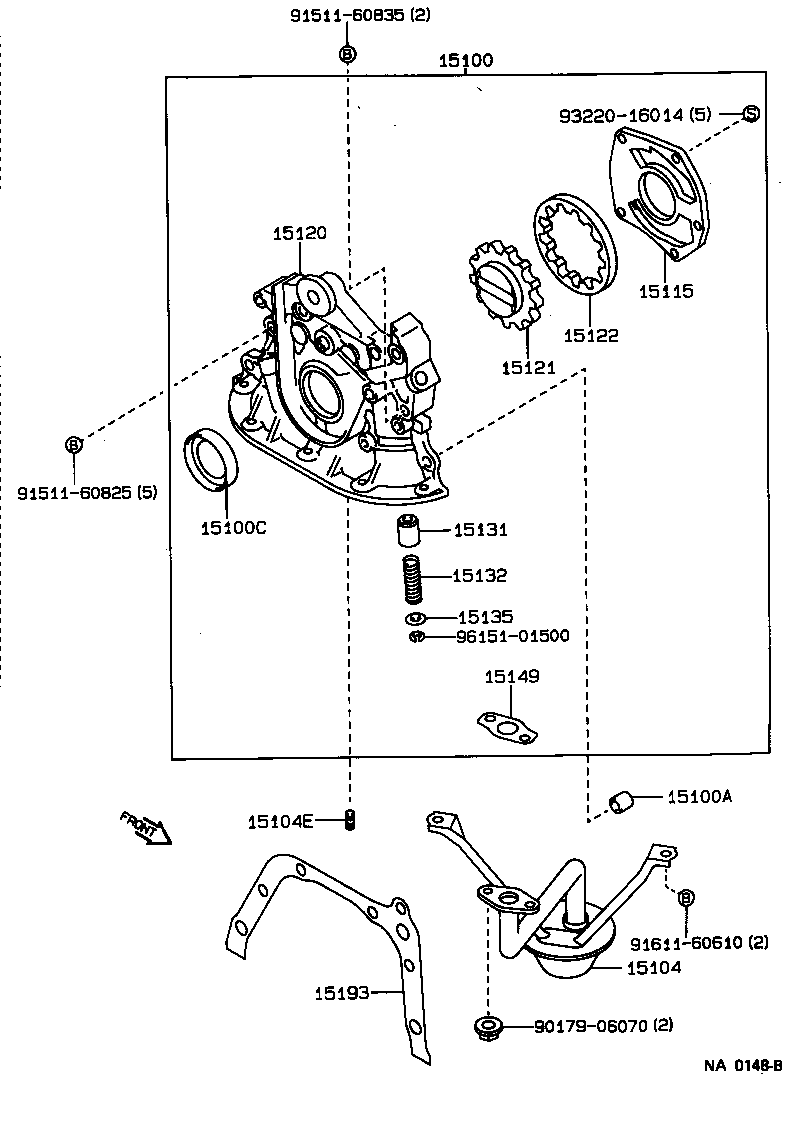 91511-60835 (2)
B
15100
93220-16014 (5)
S
15120
15115
15122
15121
B
91511-60825 (5)
15100C
15131
15132
15135
96151-01500
15149
15100A
FRONT
15104E
B
91611-60610 (2)
15104
15193
90179-06070 (2)
NA 0148-B