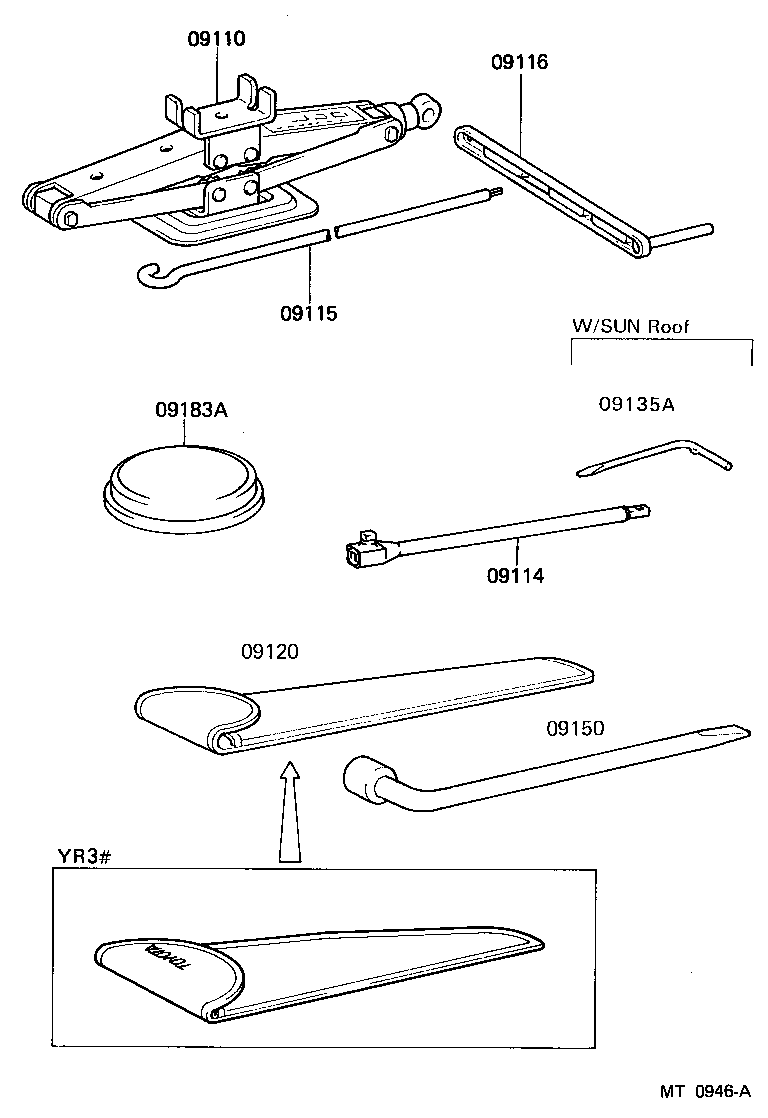 09110

09116

09115

W/SUN Roof

09183A

09135A

09114

09120

09150

YR3#

TOYOTA

MT 0946-A