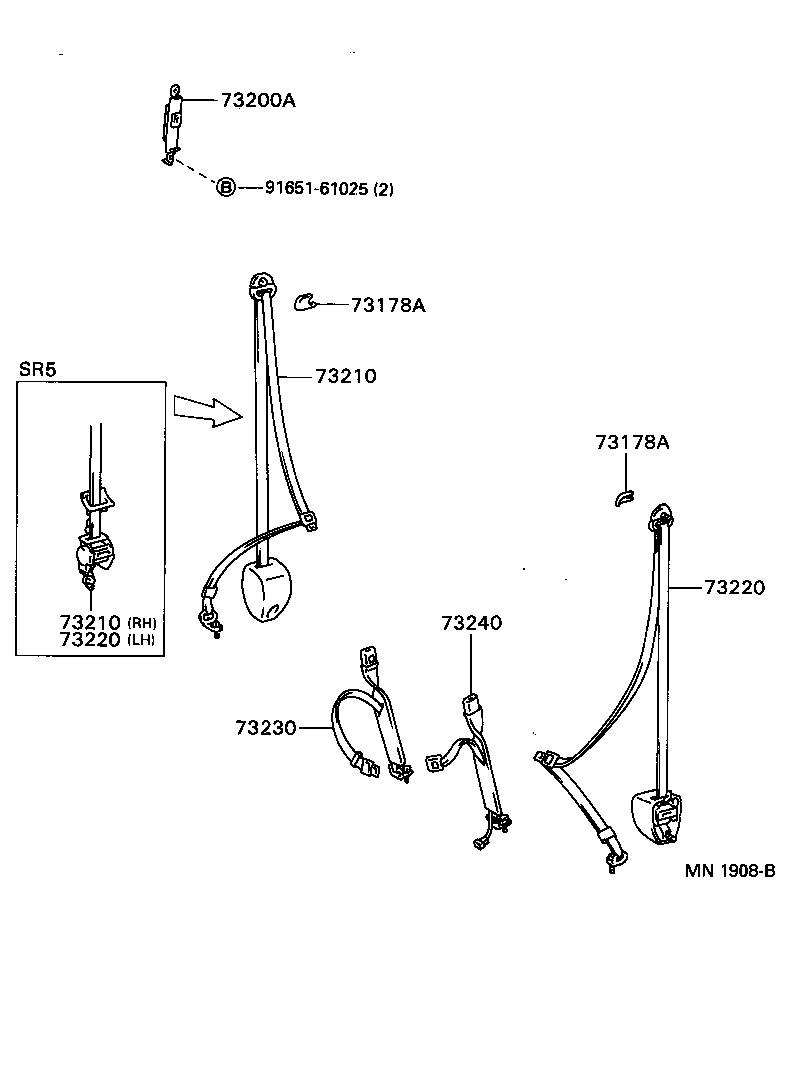 73200A

B 91651-61025 (2)

73178A

73210

SR5

73210 (RH)
73220 (LH)

73178A

73220

73240

73230

MN 1908-B