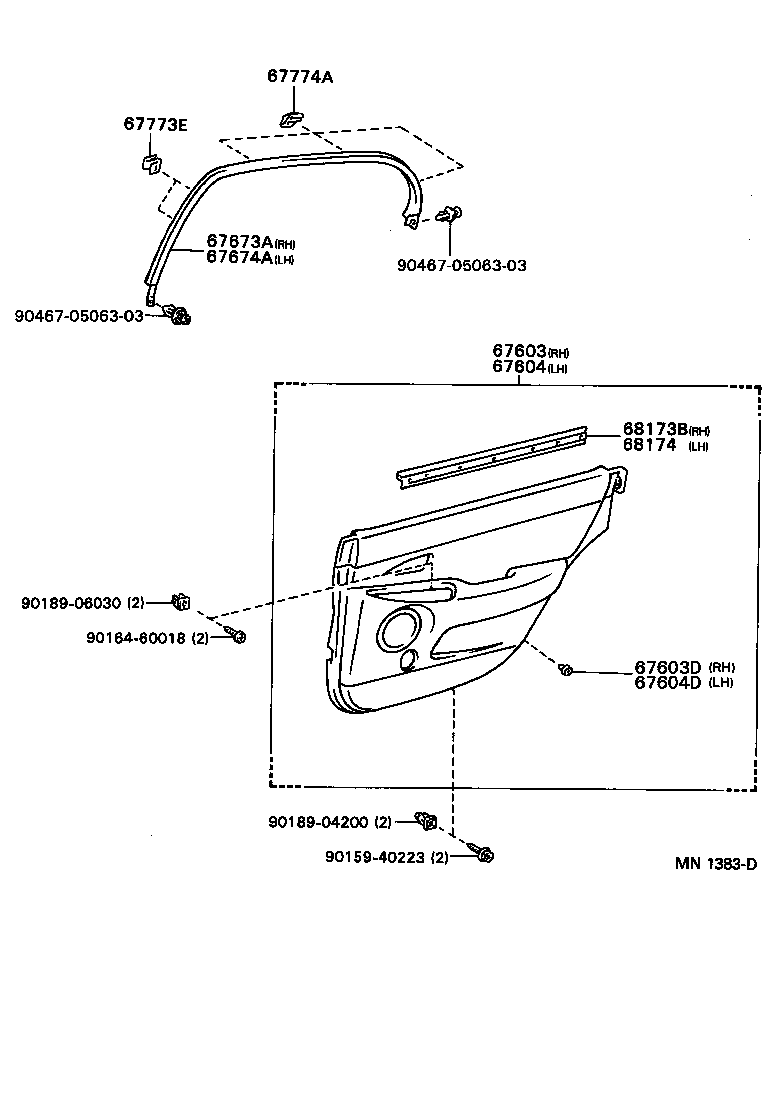 67774A

67773E

67673A(RH)
67674A(LH)

90467-05063-03

90467-05063-03

67603(RH)
67604(LH)

68173B(RH)
68174 (LH)

90189-06030 (2)

90164-60018 (2)

67603D (RH)
67604D (LH)

90189-04200 (2)

90159-40223 (2)

MN 1383-D