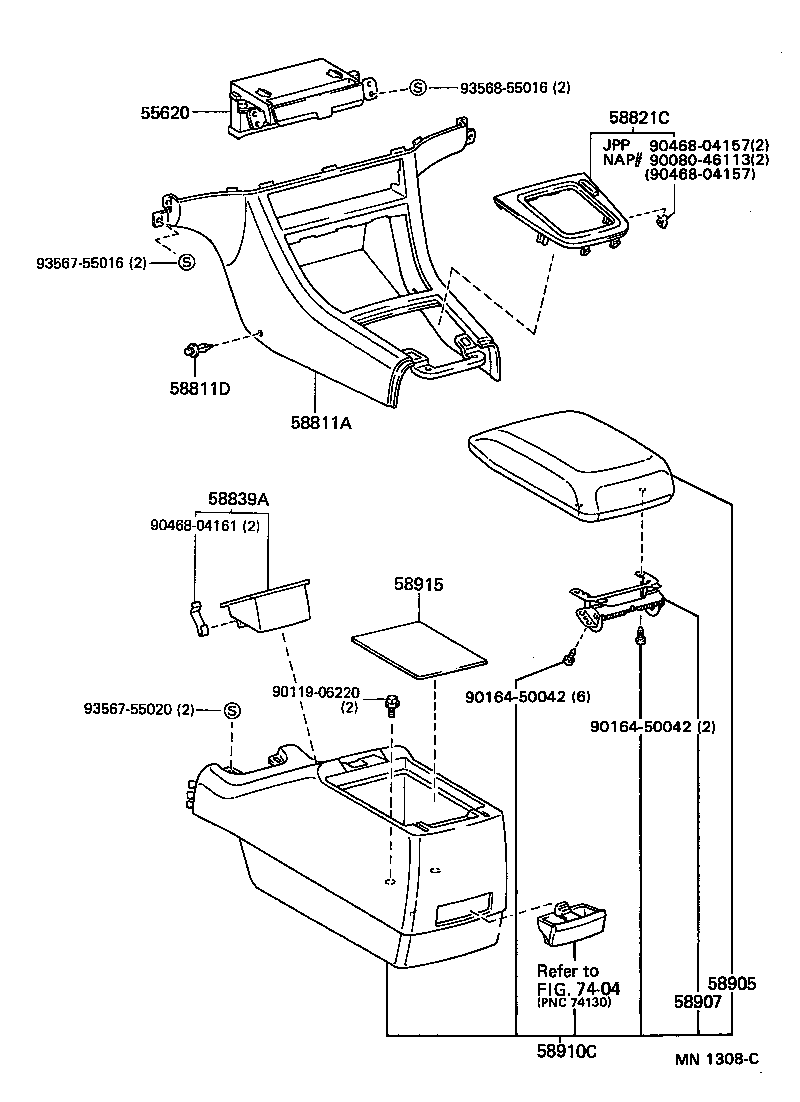 55620
S 93568-55016 (2)
58821C
JPP 90468-04157(2)
NAP# 90080-46113(2)
(90468-04157)
93567-55016 (2) S
58811D
58811A
58839A
90468-04161 (2)
58915
90119-06220
(2)
93567-55020 (2) S
90164-50042 (6)
90164-50042 (2)
Refer to
FIG. 74-04
(PNC 74130)
58905
58907
58910C
MN 1308-C