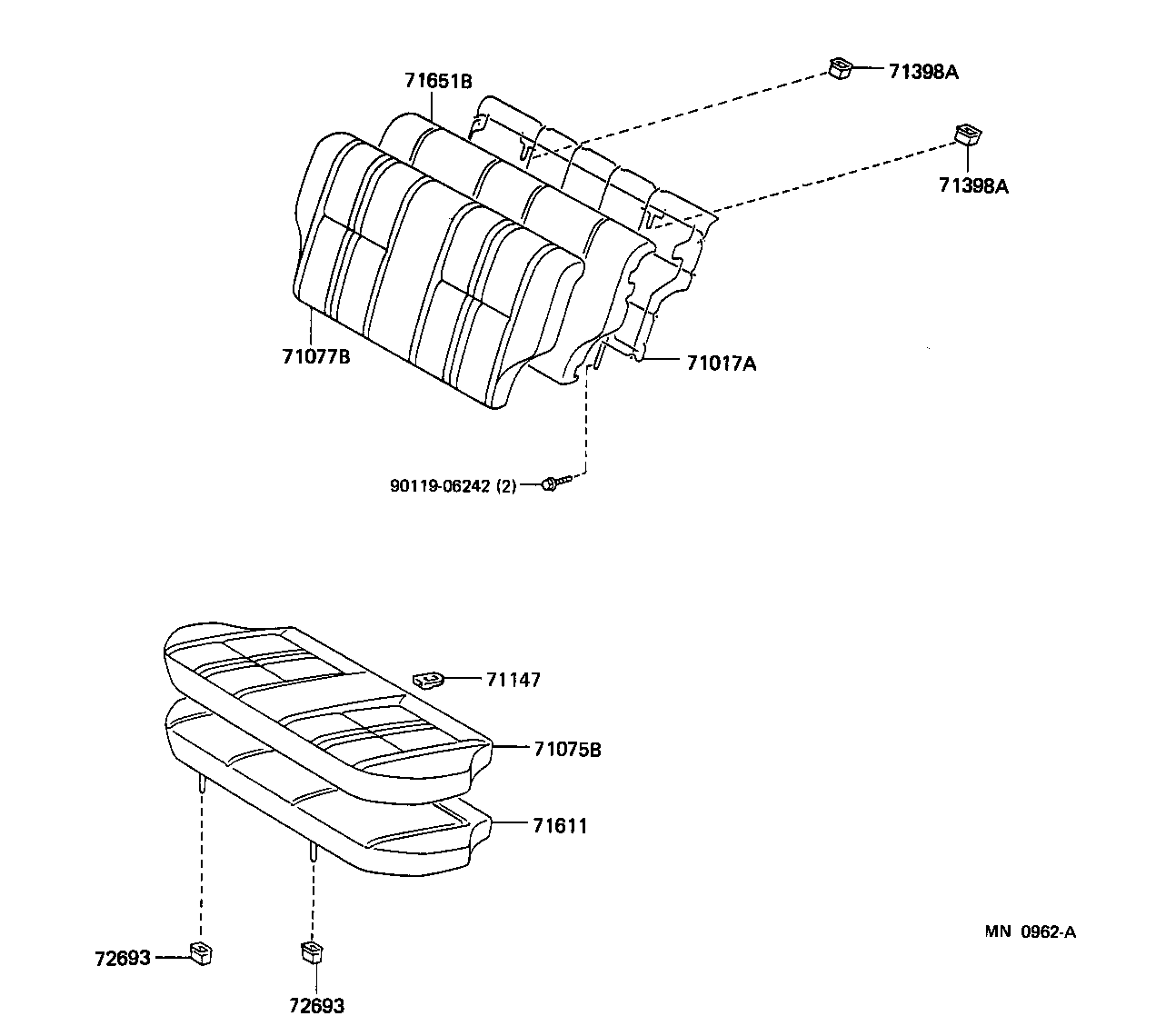 71651B

71398A

71398A

71077B

71017A

90119-06242 (2)

71147

71075B

71611

72693

72693

MN 0962-A