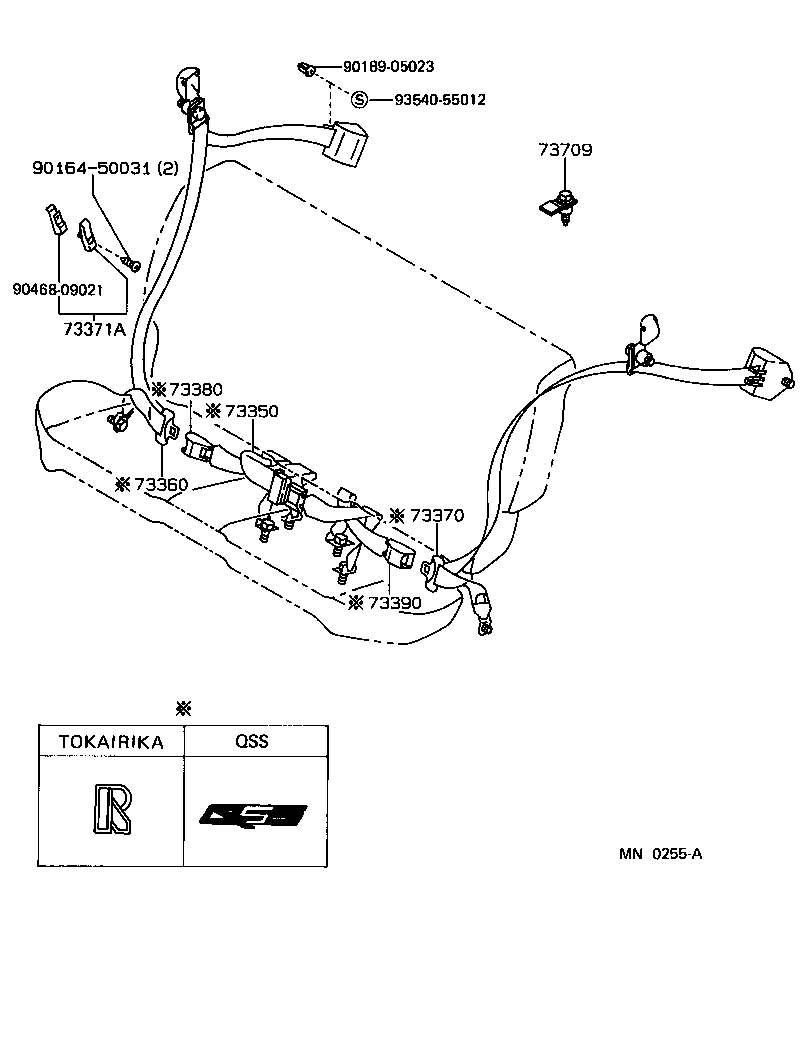 90189-05023

Ⓢ 93540-55012

90164-50031 (2)

73709

90468-09021

73371A

※73380

※73350

※73360

※73370

※73390

※

| TOKAIRIKA | QSS |
|---|---|
| R | QSS |

MN 0255-A