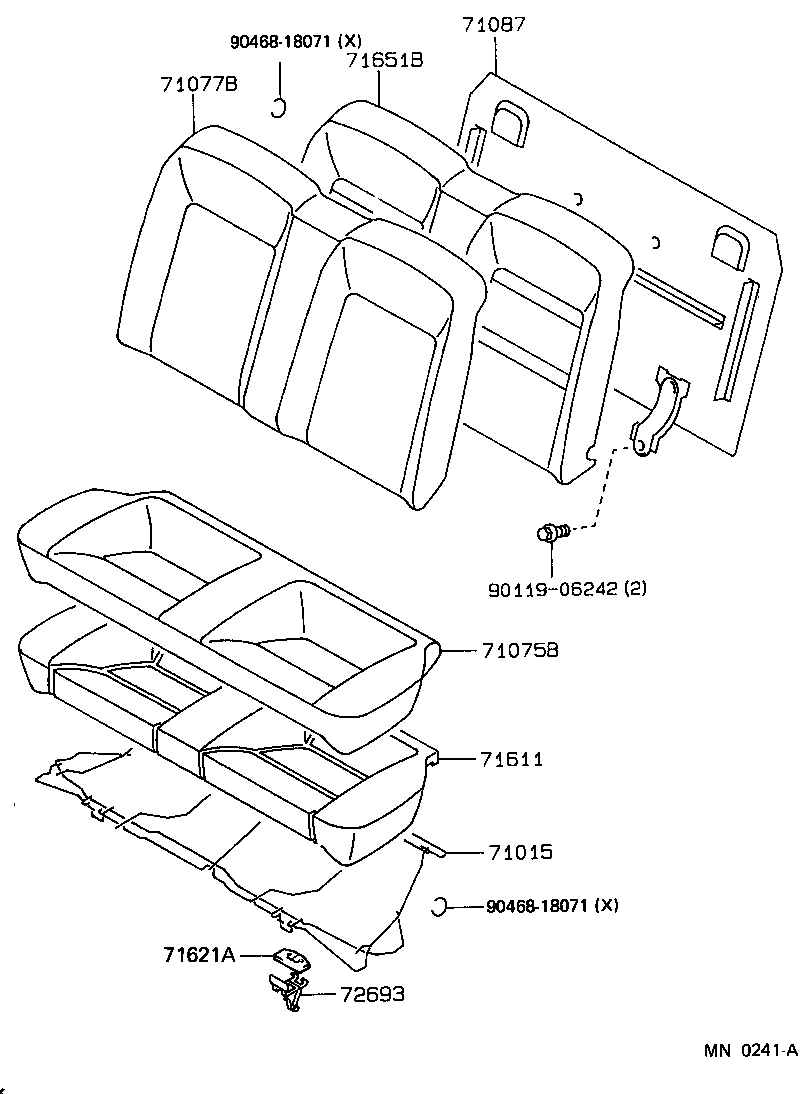 90468-18071 (X)
71087
71651B
71077B
90119-06242 (2)
71075B
71611
71015
90468-18071 (X)
71621A
72693
MN 0241-A