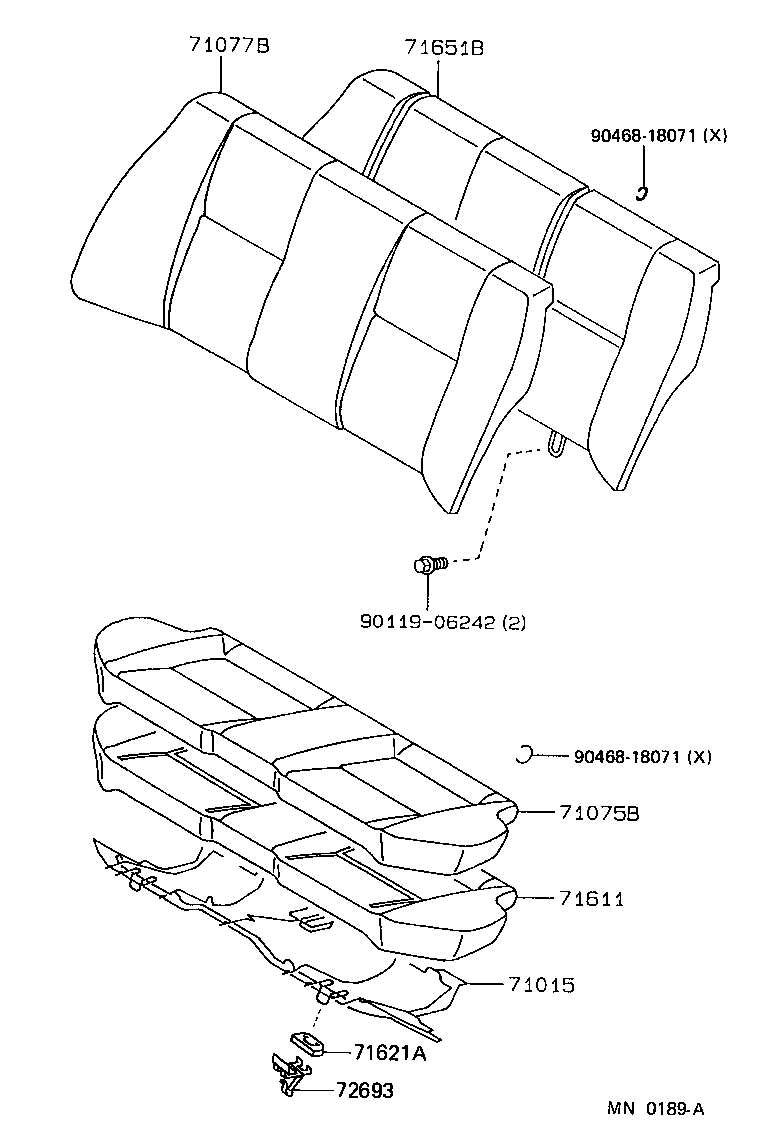 71077B
71651B
90468-18071 (X)
90119-06242 (2)
90468-18071 (X)
71075B
71611
71015
71621A
72693
MN 0189-A