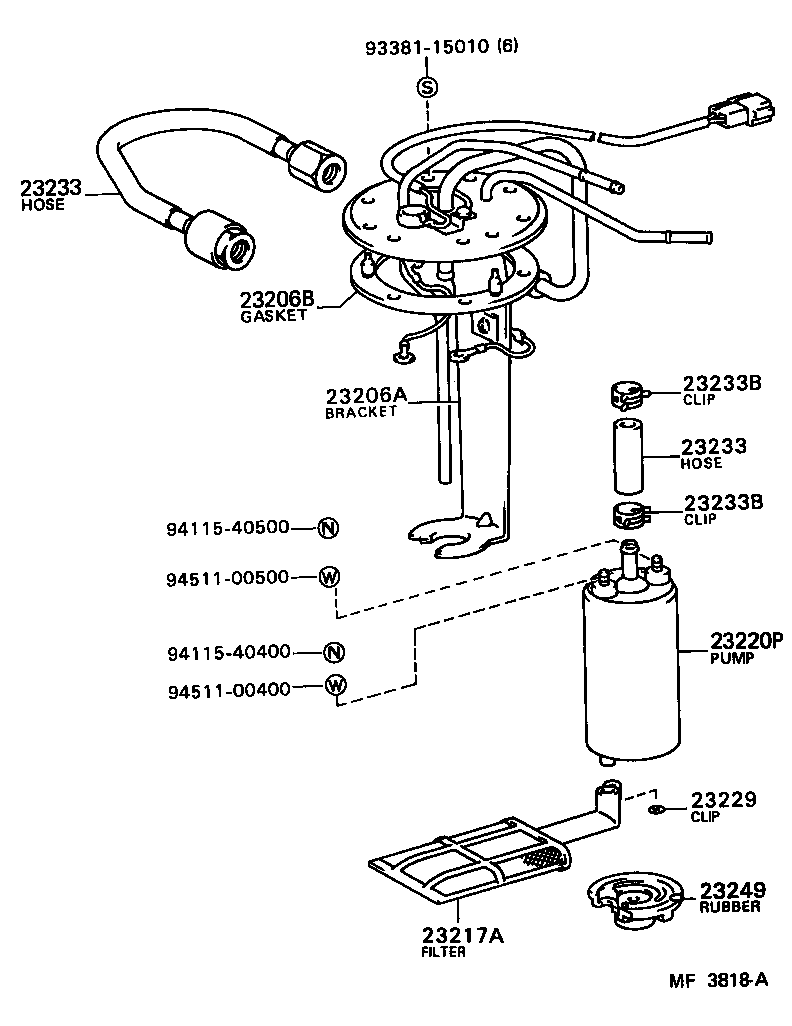 93381-15010 (6)
S

23233
HOSE

23206B
GASKET

23206A
BRACKET

23233B
CLIP

23233
HOSE

23233B
CLIP

94115-40500 N

94511-00500 W

94115-40400 N

94511-00400 W

23220P
PUMP

23229
CLIP

23249
RUBBER

23217A
FILTER

MF 3818-A