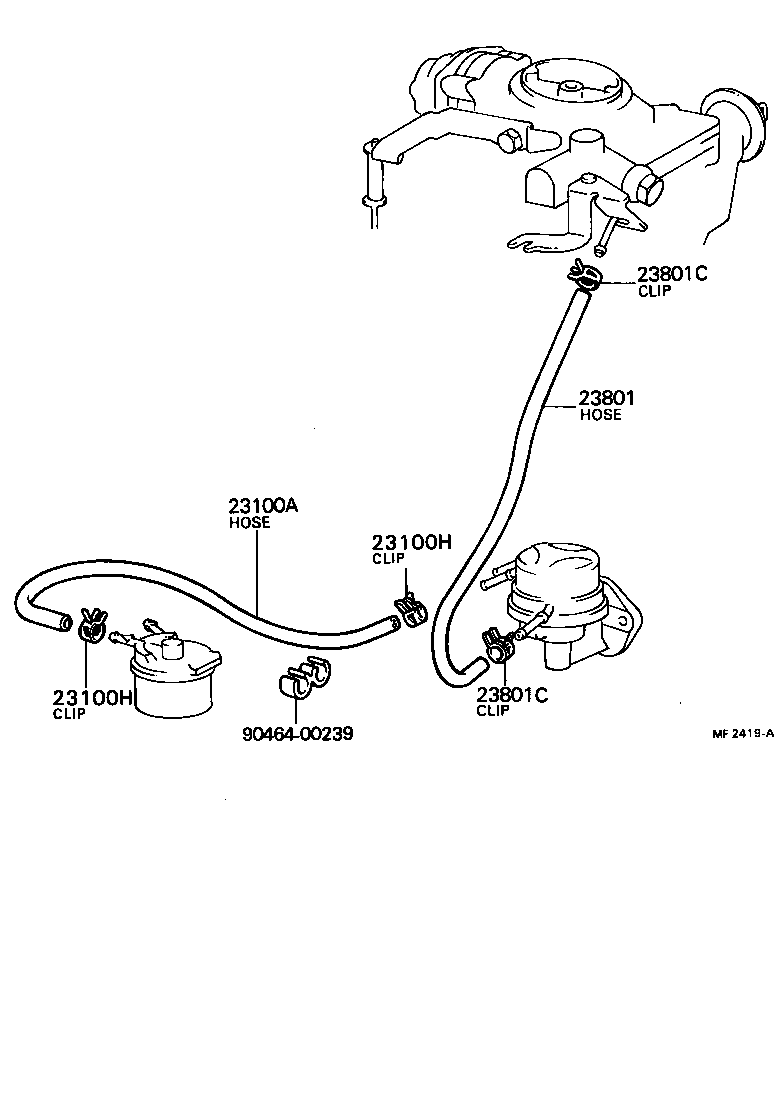 23801C
CLIP

23801
HOSE

23100A
HOSE

23100H
CLIP

23100H
CLIP

90464-00239

23801C
CLIP

MF 2419-A