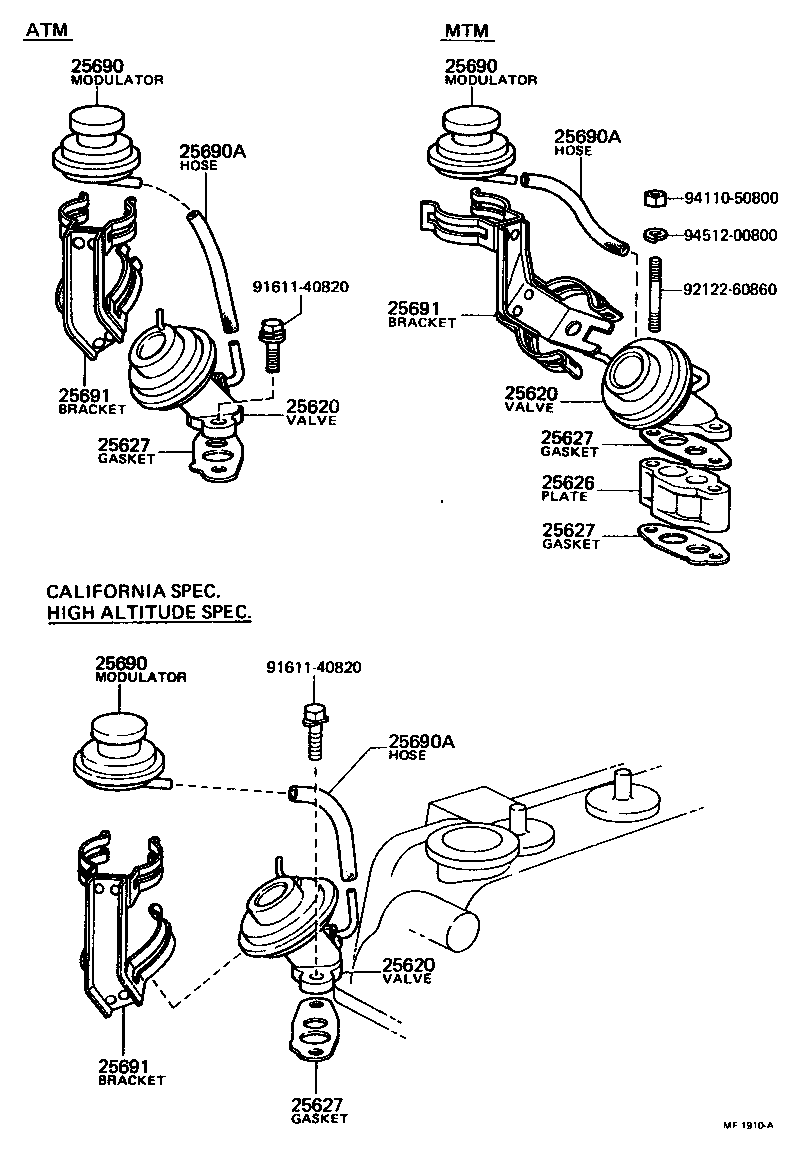 ATM

25690
MODULATOR

25690A
HOSE

91611-40820

25691
BRACKET

25620
VALVE

25627
GASKET

MTM

25690
MODULATOR

25690A
HOSE

94110-50800

94512-00800

92122-60860

25691
BRACKET

25620
VALVE

25627
GASKET

25626
PLATE

25627
GASKET

CALIFORNIA SPEC.
HIGH ALTITUDE SPEC.

25690
MODULATOR

91611-40820

25690A
HOSE

25620
VALVE

25691
BRACKET

25627
GASKET

MF 1910-A