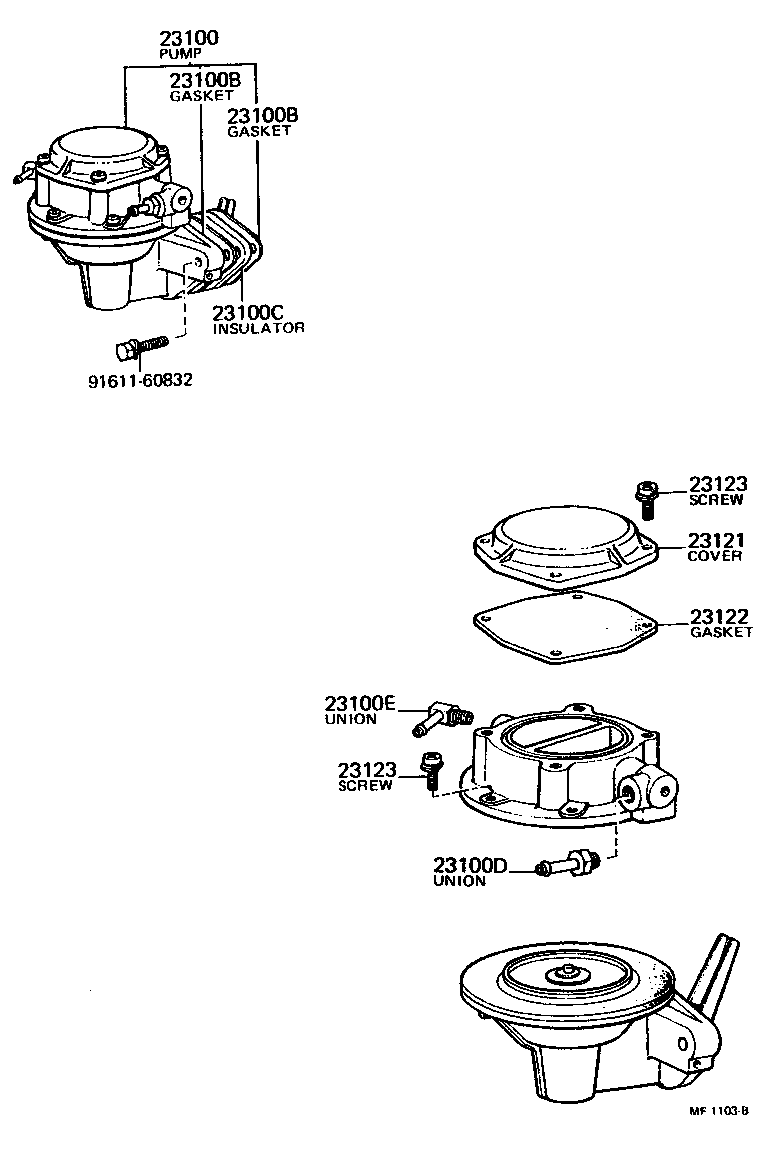 23100
PUMP
23100B
GASKET
23100B
GASKET
23100C
INSULATOR
91611-60832

23123
SCREW
23121
COVER
23122
GASKET
23100E
UNION
23123
SCREW
23100D
UNION

MF 1103-B