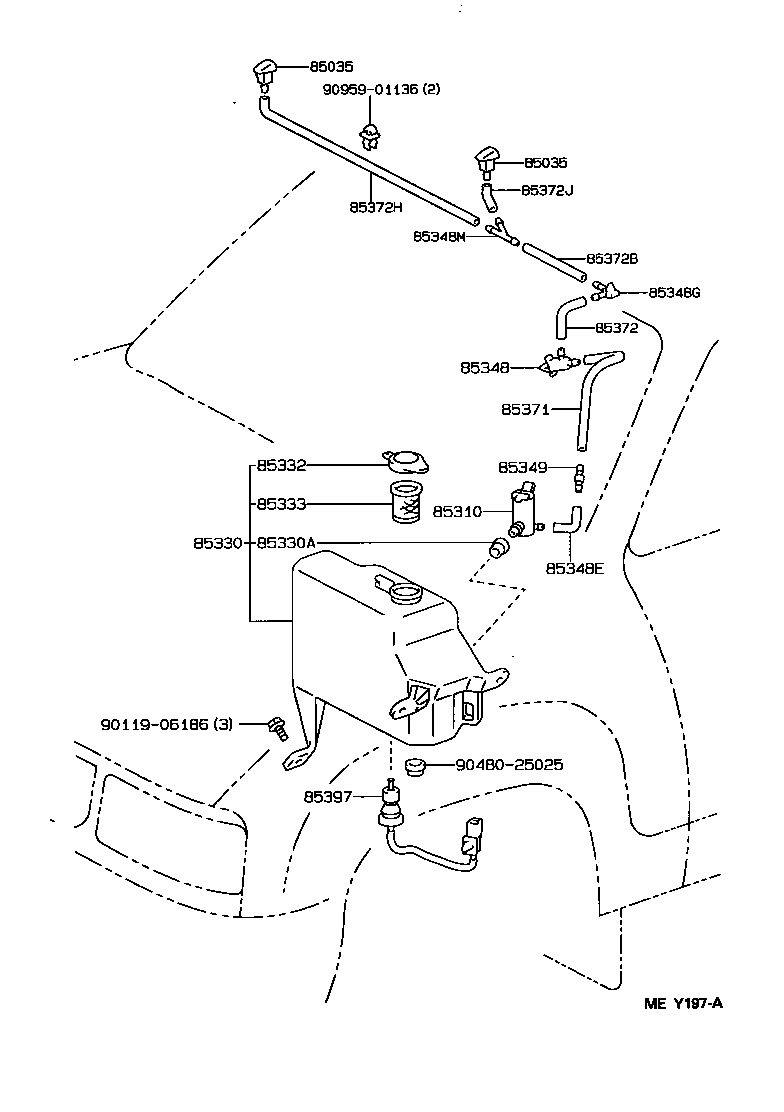 85035
90959-01136 (2)
85035
85372J
85372H
85348M
85372B
85348G
85372
85348
85371
85332
85349
85333
85310
85330
85330A
85348E
90119-06186 (3)
90480-25025
85397
ME Y197-A