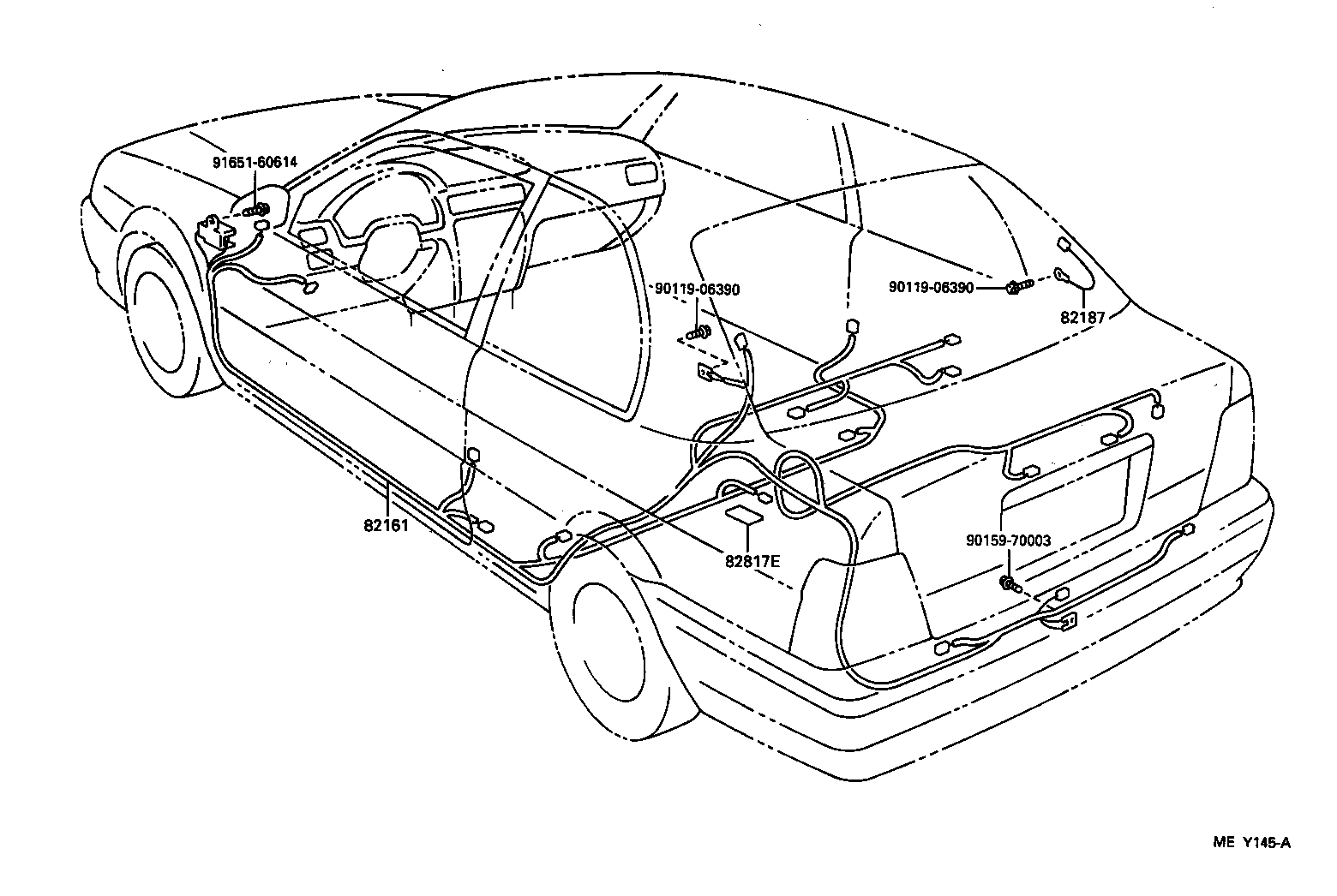 91651-60614

90119-06390

90119-06390

82187

82161

82817E

90159-70003

ME Y145-A