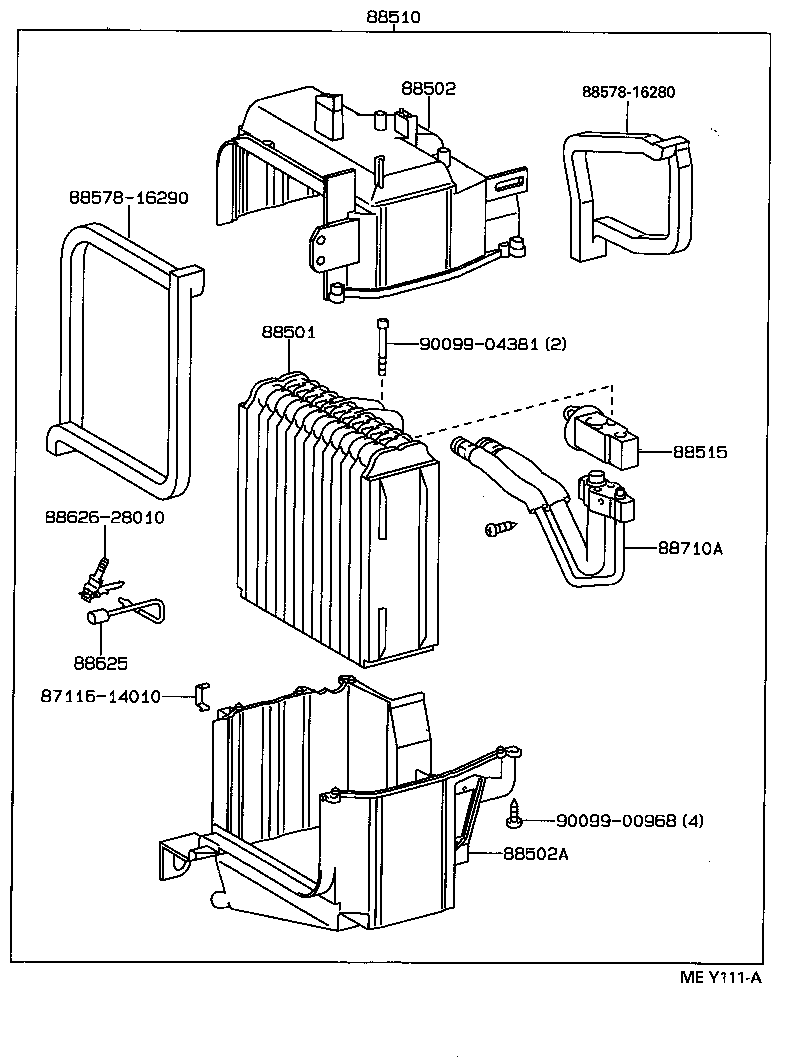 88510

88502

88578-16280

88578-16290

88501

90099-04381 (2)

88515

88626-28010

88710A

88625

87116-14010

90099-00968 (4)

88502A

ME Y111-A