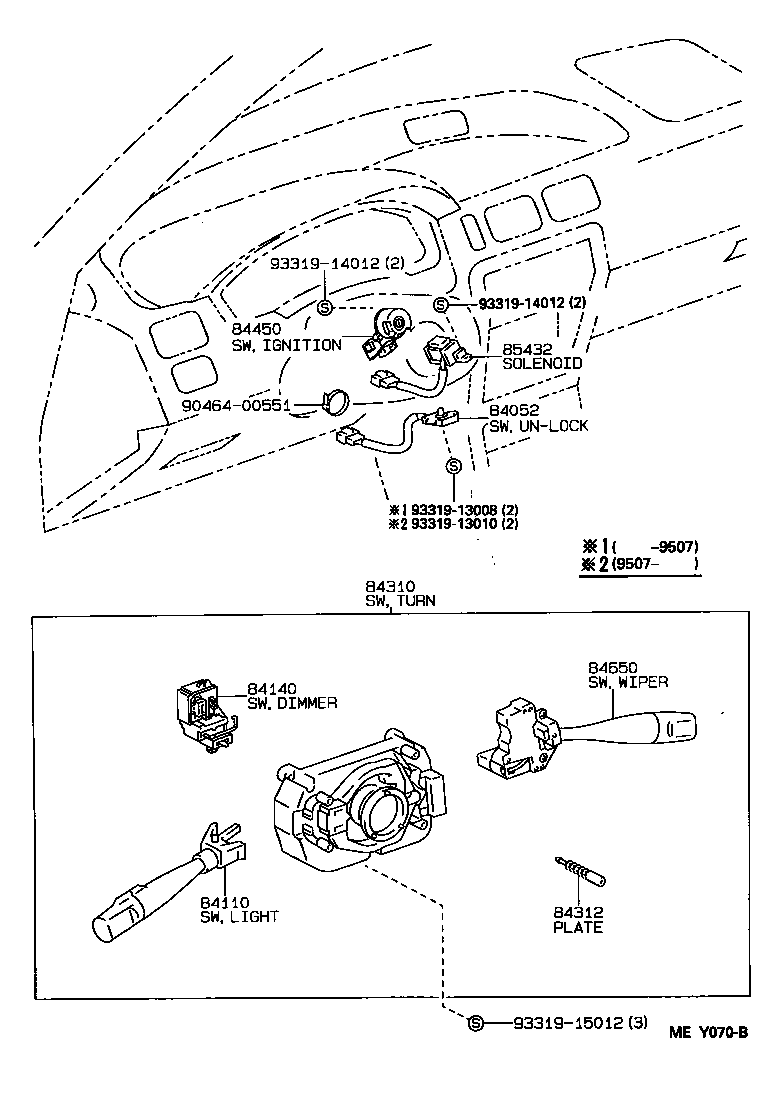 93319-14012 (2)
S
S 93319-14012 (2)
84450
SW, IGNITION
85432
SOLENOID
90464-00551
84052
SW, UN-LOCK
S
※1 93319-13008 (2)
※2 93319-13010 (2)
※1 (      -9507)
※2 (9507-      )
84310
SW, TURN
84140
SW, DIMMER
84650
SW, WIPER
84110
SW, LIGHT
84312
PLATE
S 93319-15012 (3)
ME Y070-B