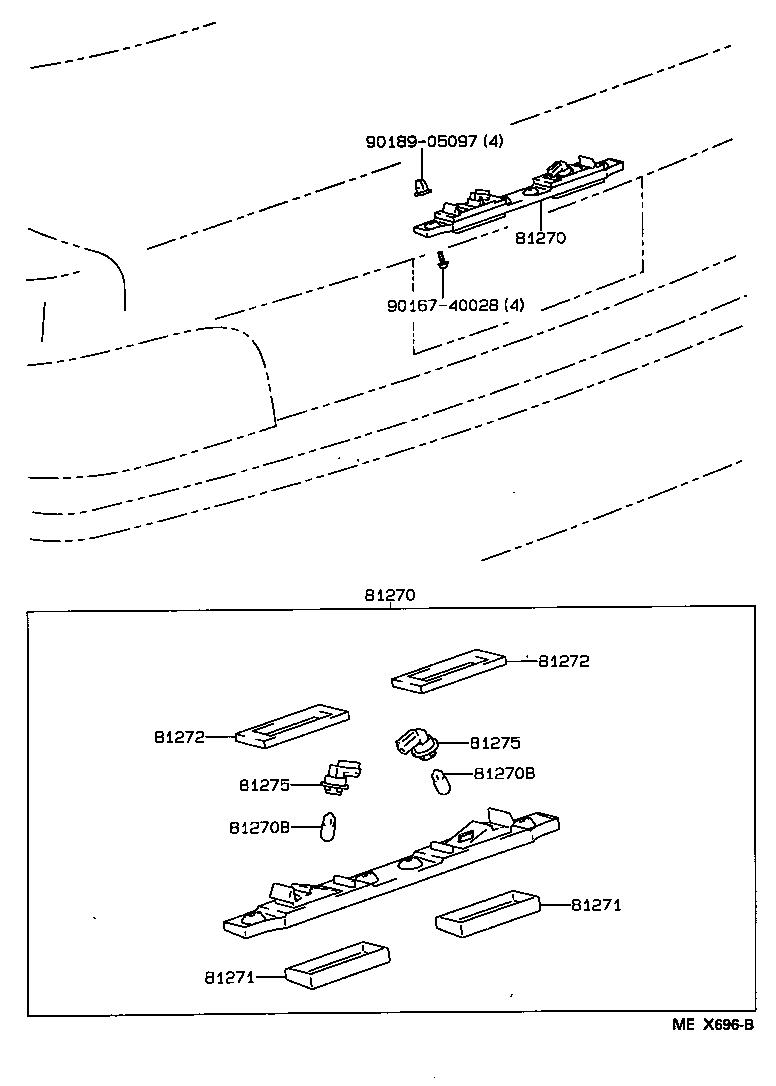 90189-05097 (4)

81270

90167-40028 (4)

81270

81272

81272

81275

81275

81270B

81270B

81271

81271

ME X696-B