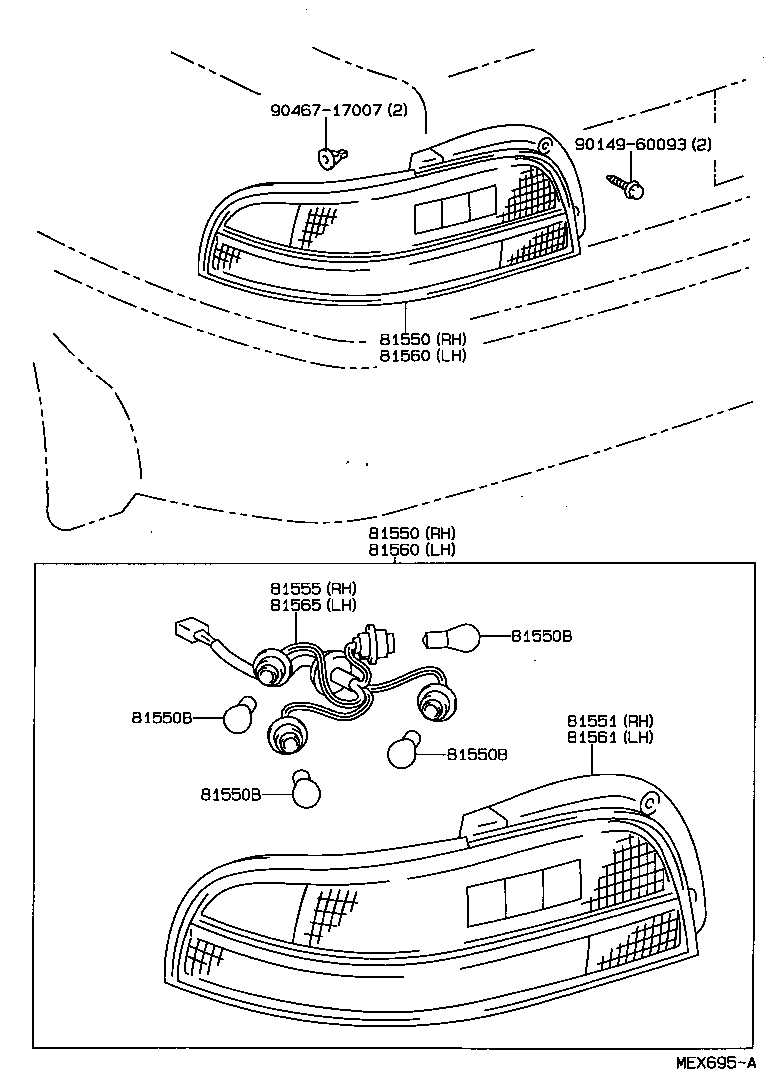 90467-17007 (2)
90149-60093 (2)
81550 (RH)
81560 (LH)
81550 (RH)
81560 (LH)
81555 (RH)
81565 (LH)
81550B
81550B
81551 (RH)
81561 (LH)
81550B
81550B
MEX695-A